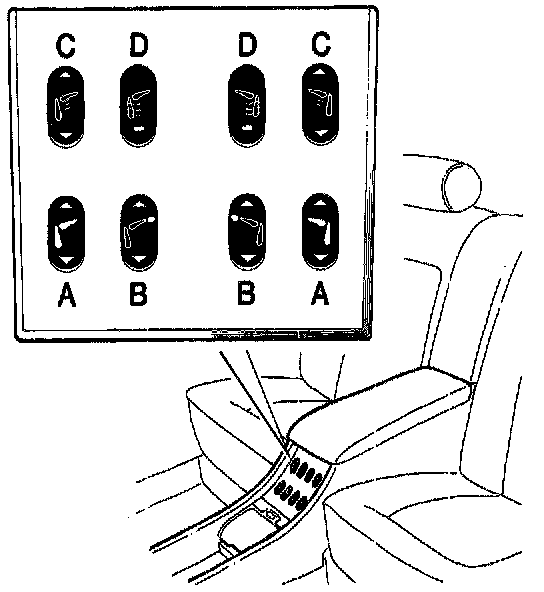 C D D C

A B B A