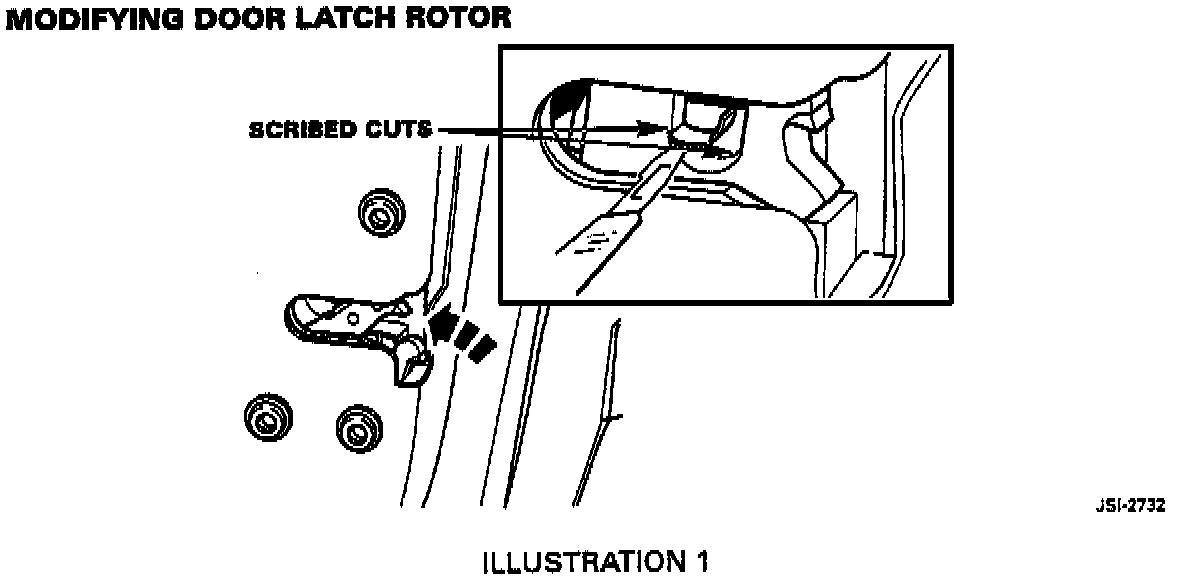 MODIFYING DOOR LATCH ROTOR

SCRIBED CUTS

JSI-2732

ILLUSTRATION 1