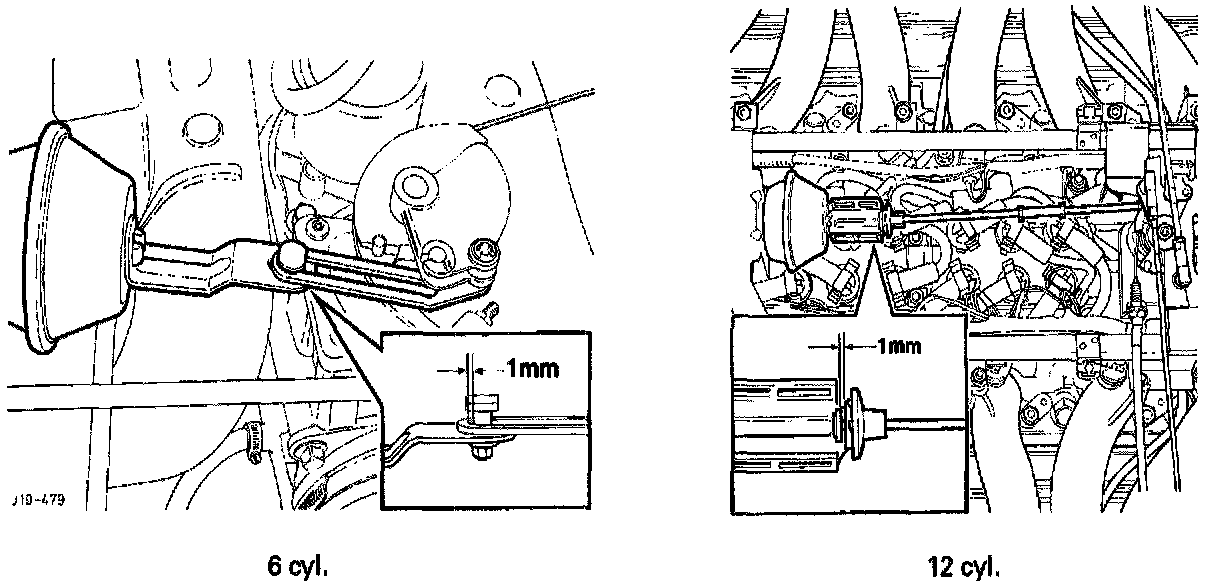 1mm

J19-479

6 cyl.

1mm

12 cyl.