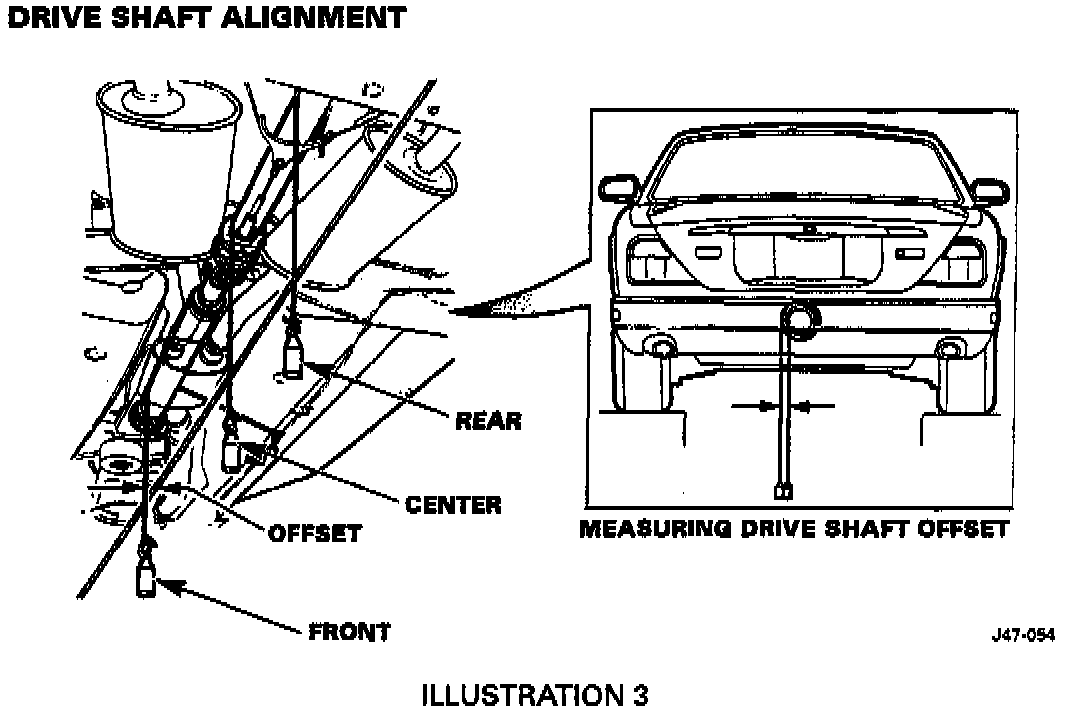 DRIVE SHAFT ALIGNMENT

REAR

CENTER

OFFSET

FRONT

MEASURING DRIVE SHAFT OFFSET

J47-054

ILLUSTRATION 3