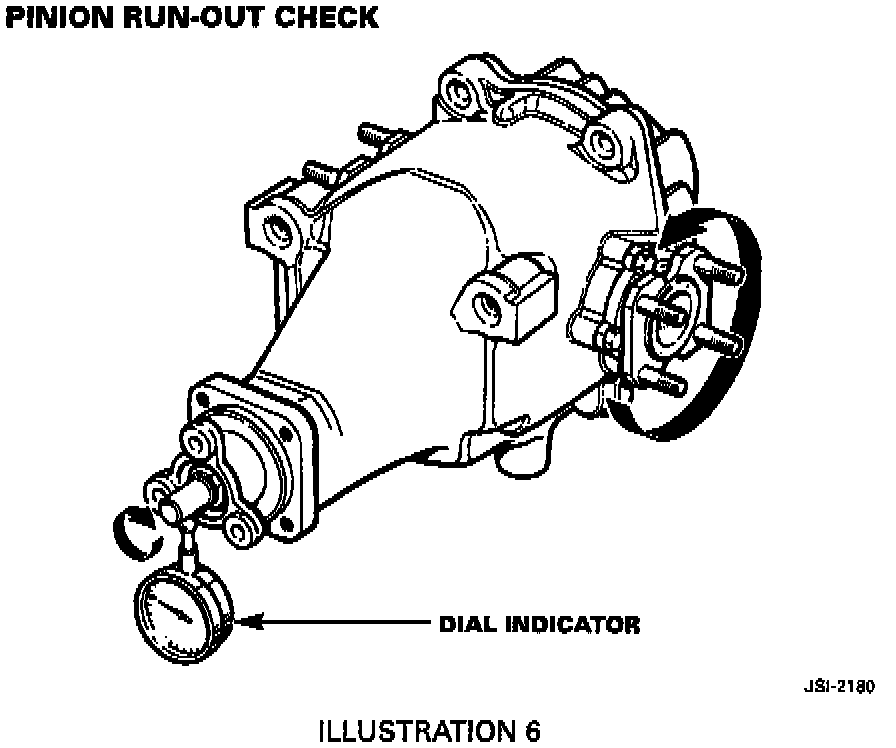 PINION RUN-OUT CHECK

DIAL INDICATOR

JSI-2180

ILLUSTRATION 6