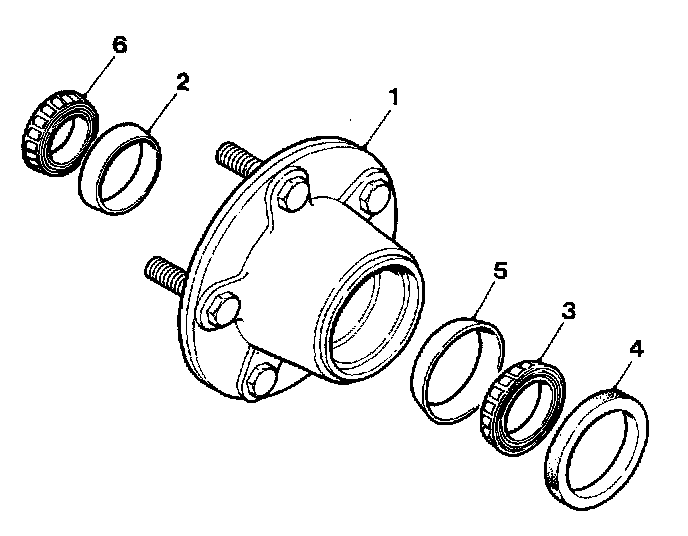 6
2
1
5
3
4