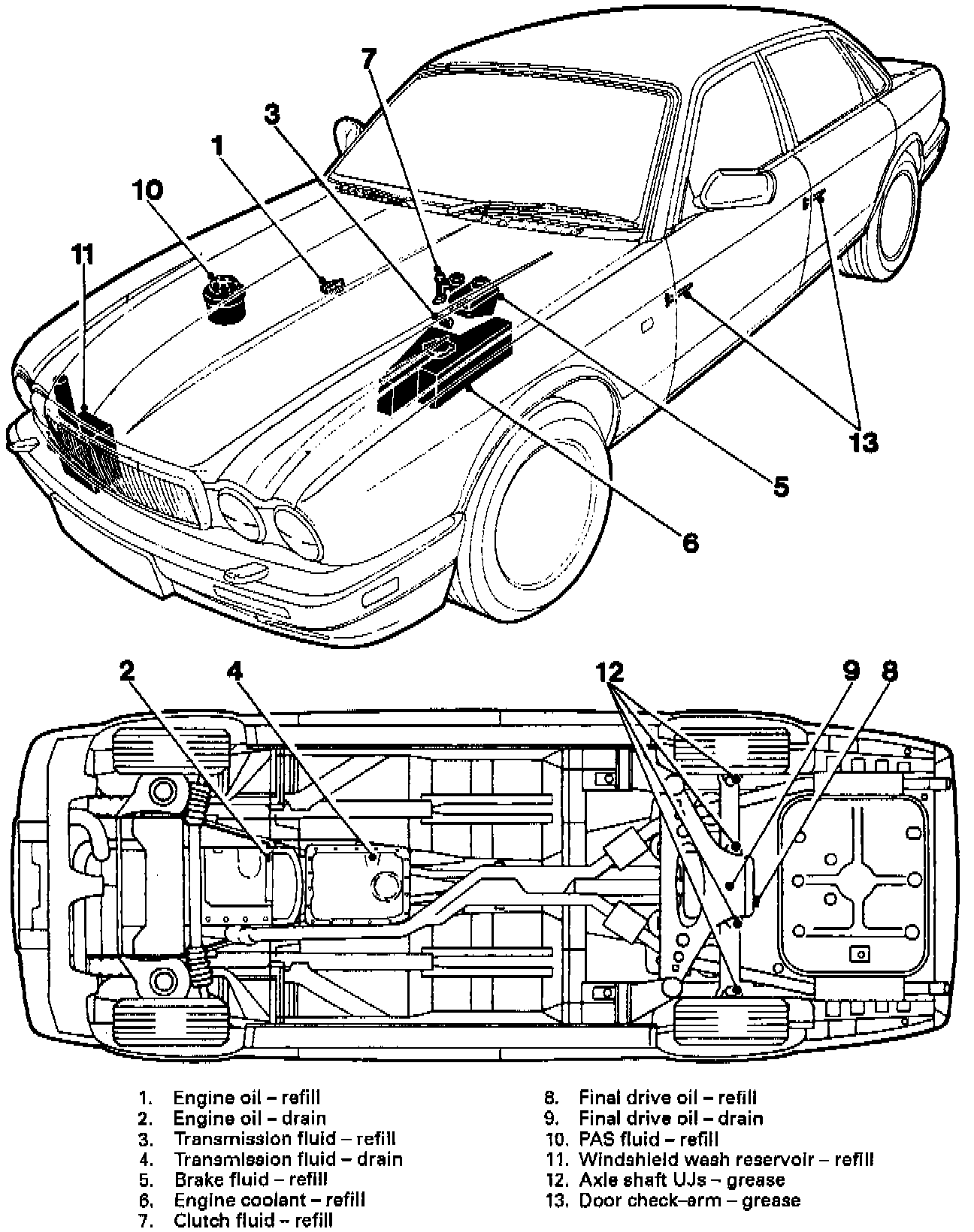 7
3
1
10
11
13
5
6

2
4
12
9
8

1. Engine oil – refill
2. Engine oil – drain
3. Transmission fluid – refill
4. Transmission fluid – drain
5. Brake fluid – refill
6. Engine coolant – refill
7. Clutch fluid – refill

8. Final drive oil – refill
9. Final drive oil – drain
10. PAS fluid – refill
11. Windshield wash reservoir – refill
12. Axle shaft UJs – grease
13. Door check–arm – grease