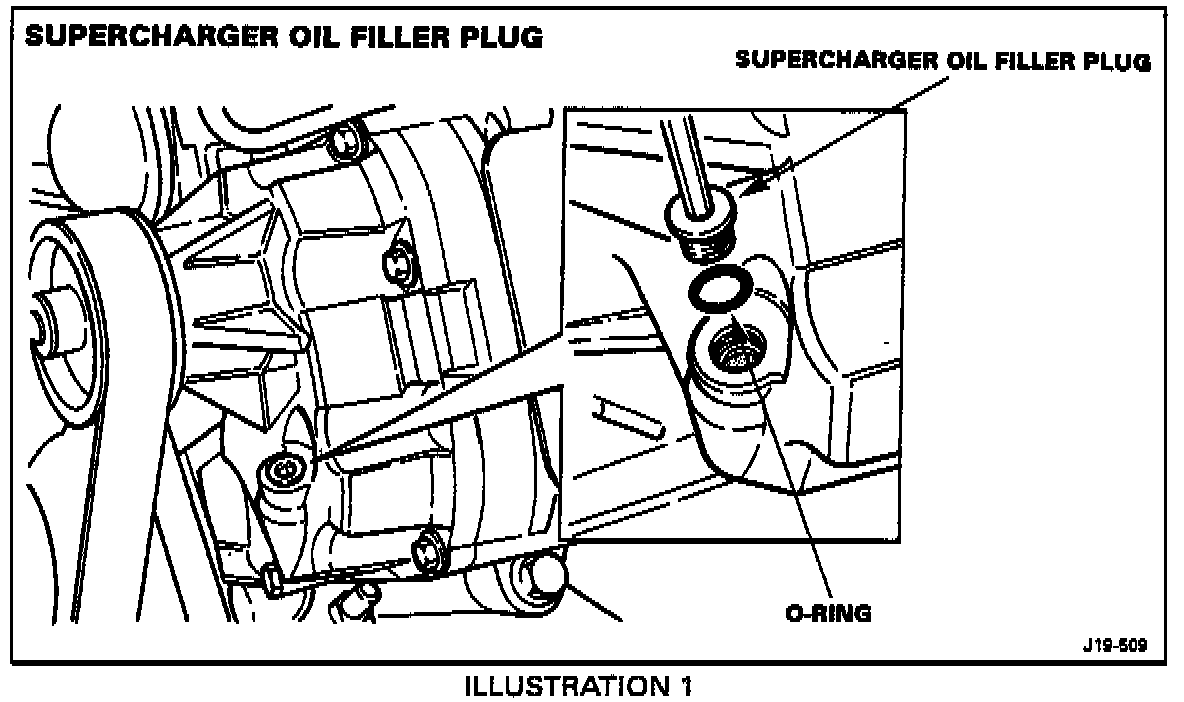 SUPERCHARGER OIL FILLER PLUG

SUPERCHARGER OIL FILLER PLUG

O-RING

J19-509

ILLUSTRATION 1