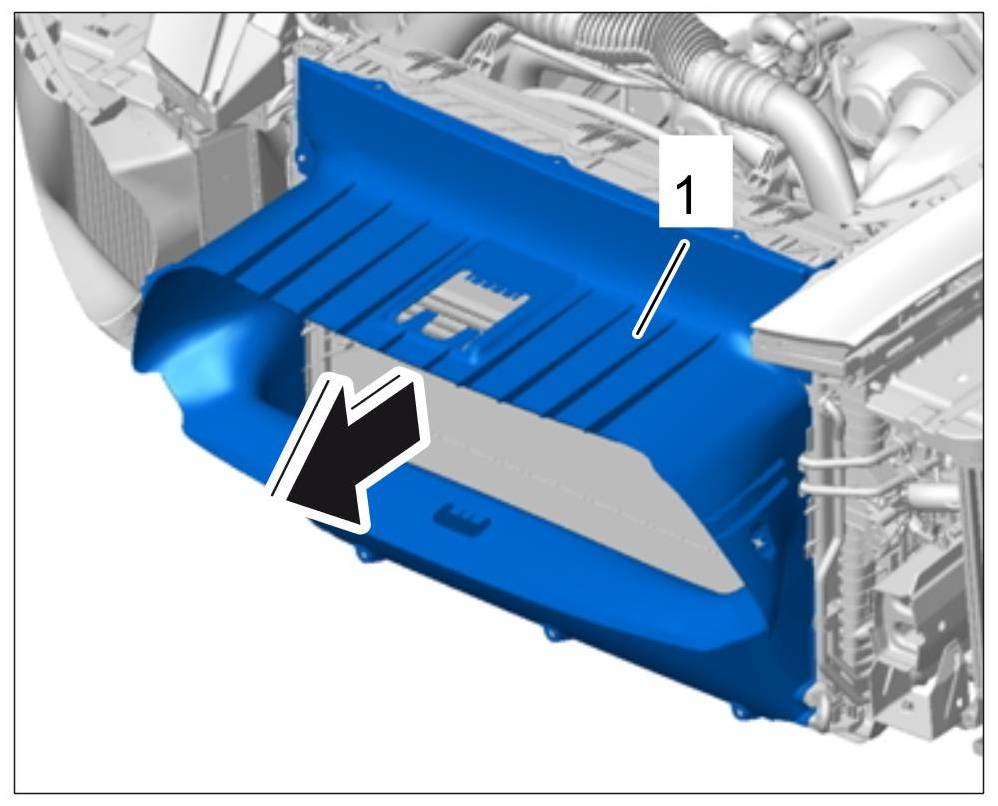 1