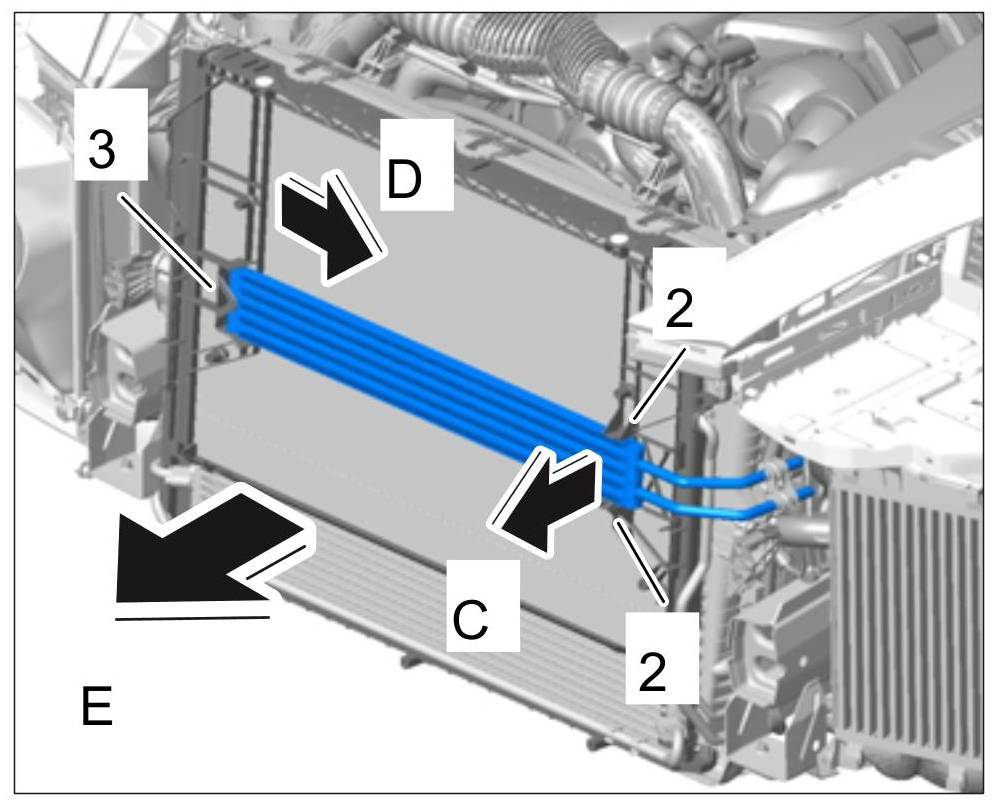 3
D
2
C
2
E