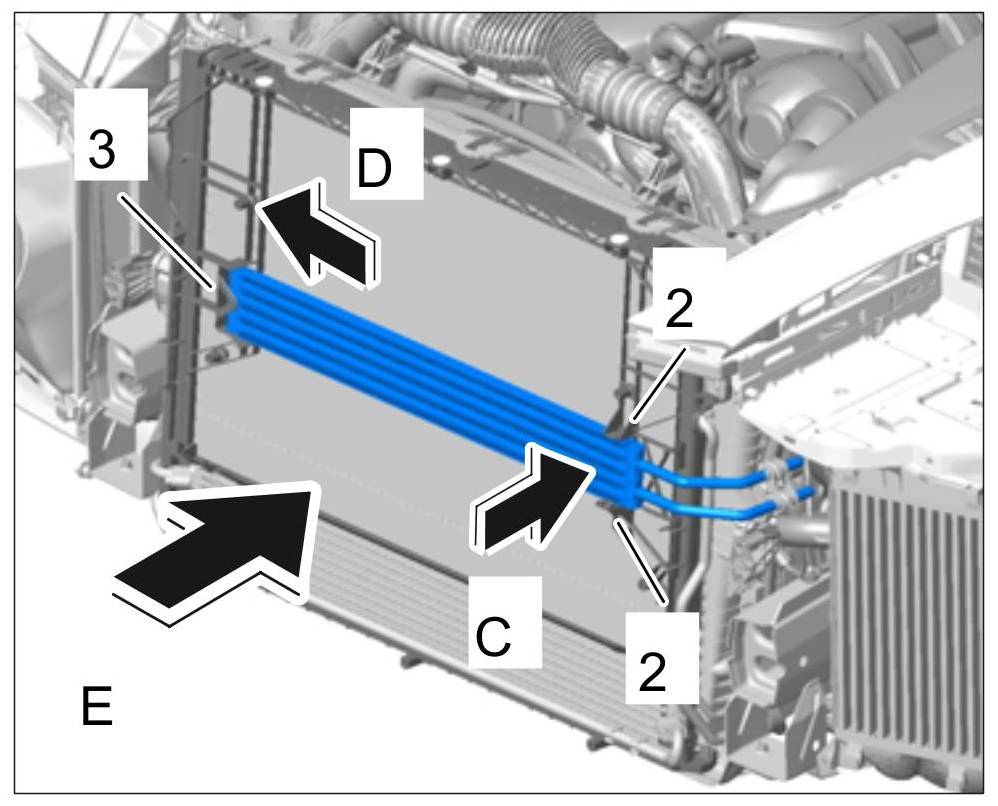 3

D

2

C

2

E