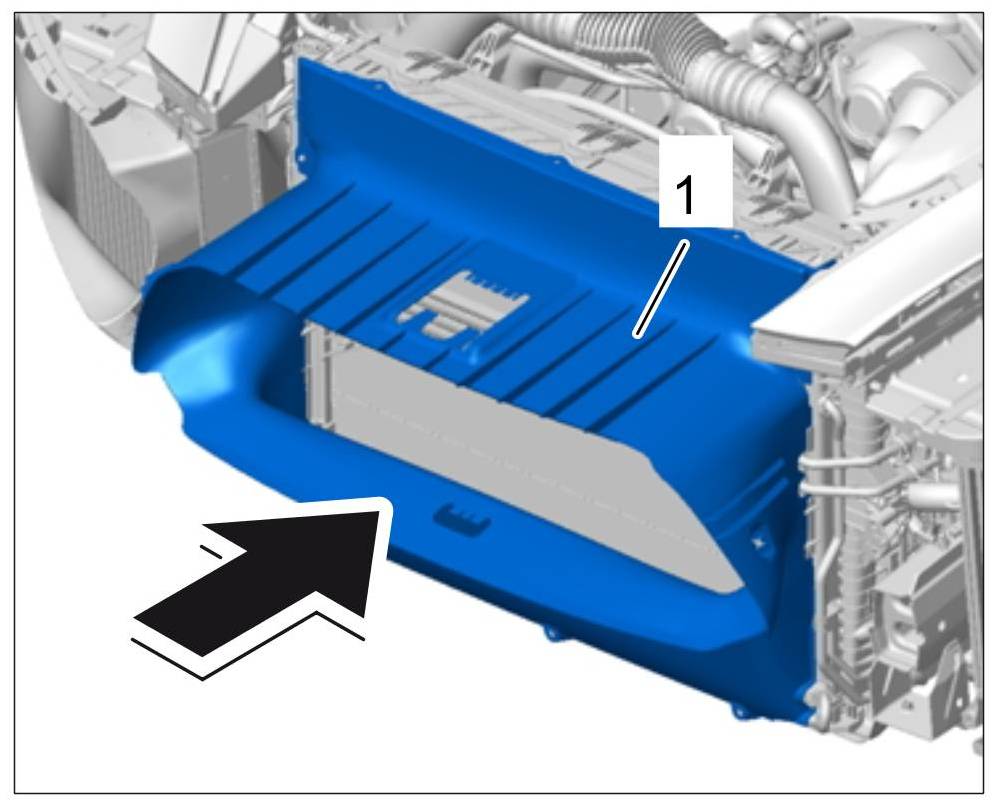 1