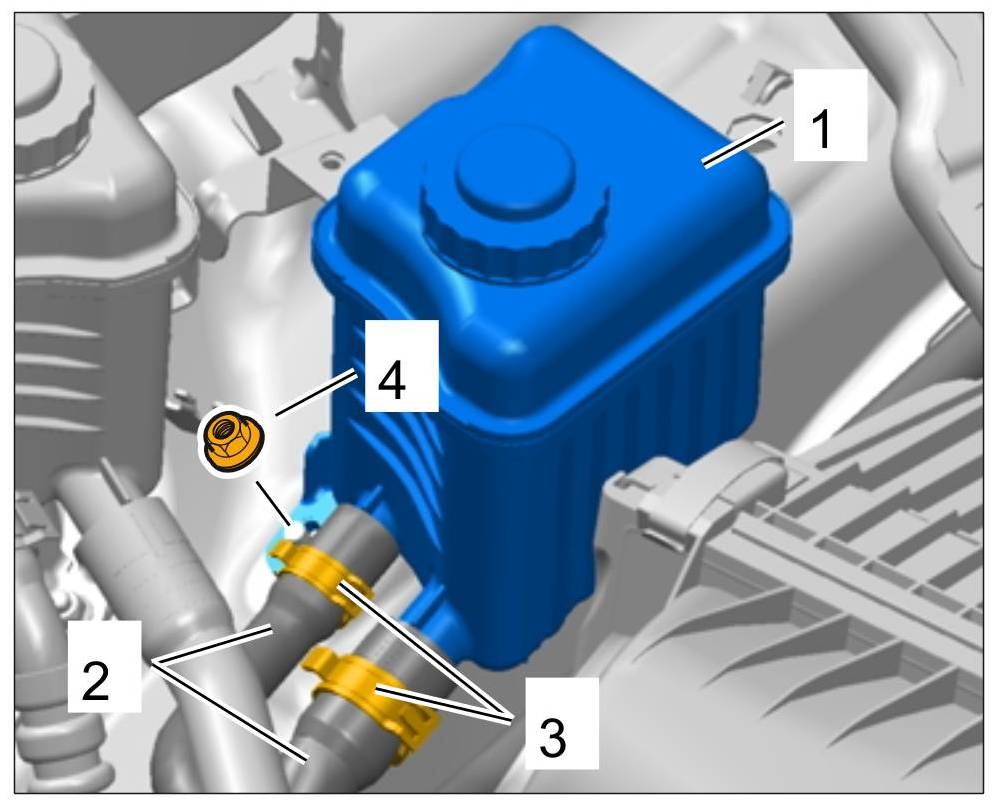 1
4
2
3