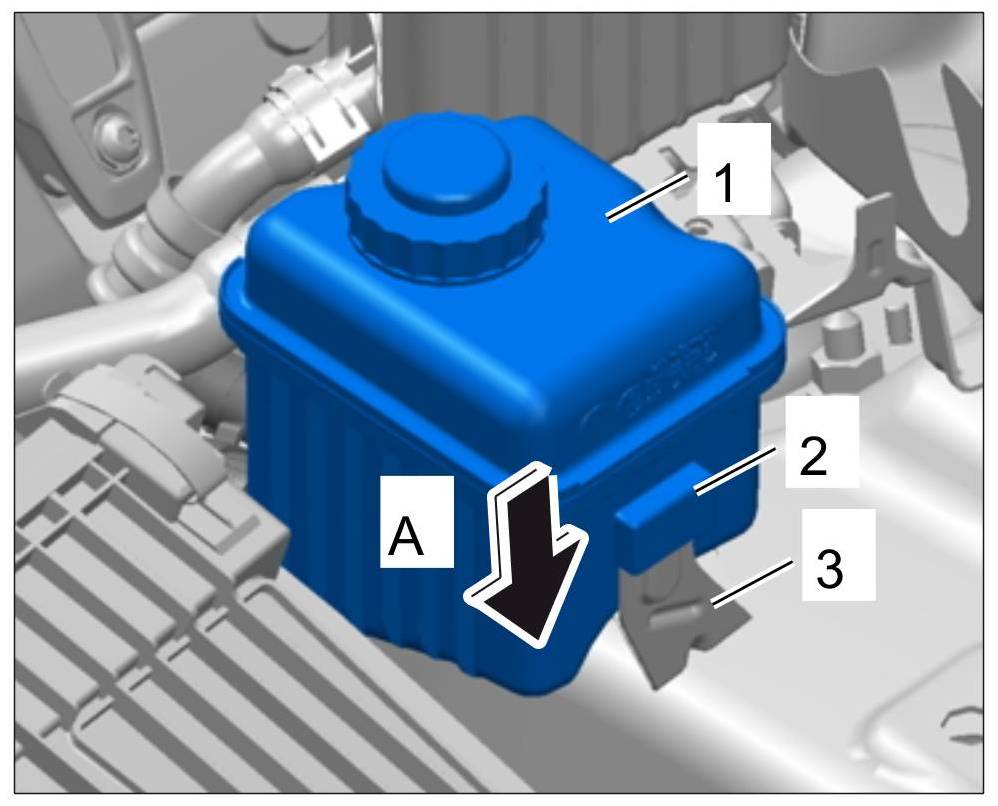 1
2
A
3