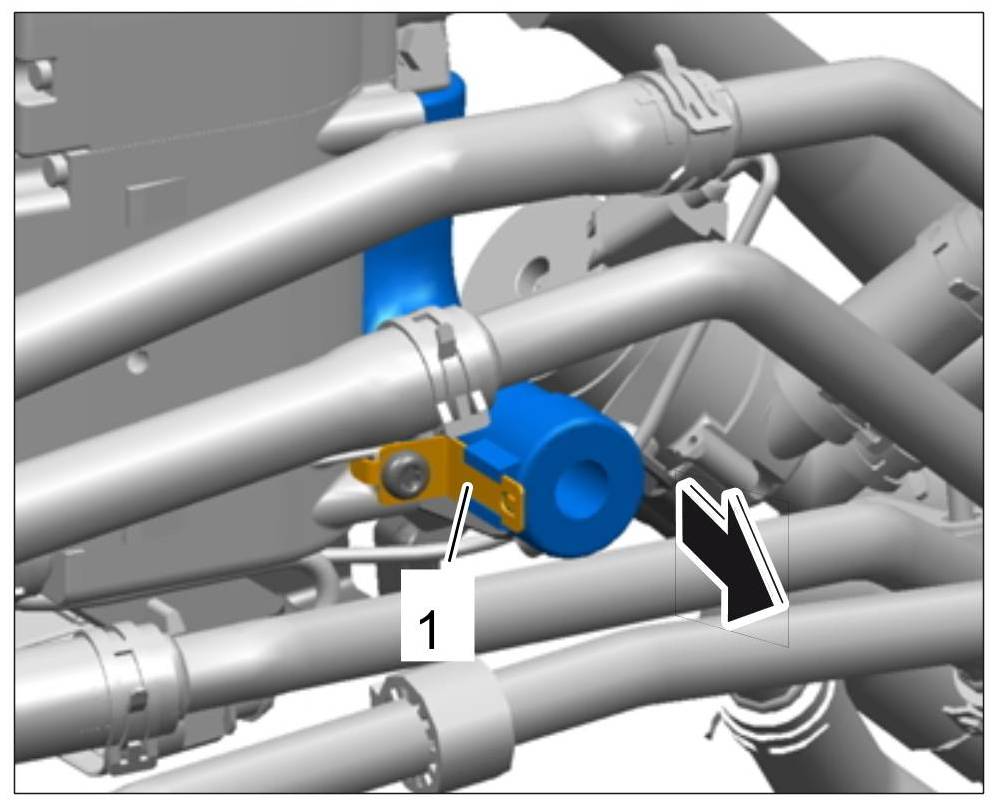 1