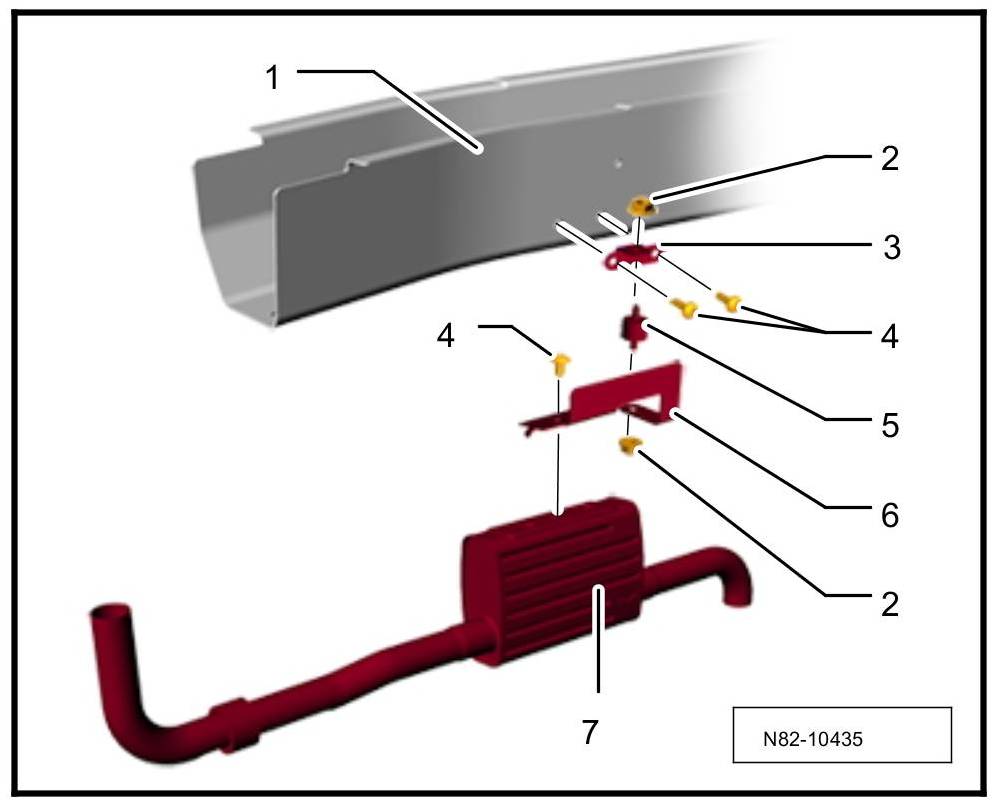 1
2
3
4
4
5
6
2
7
N82-10435