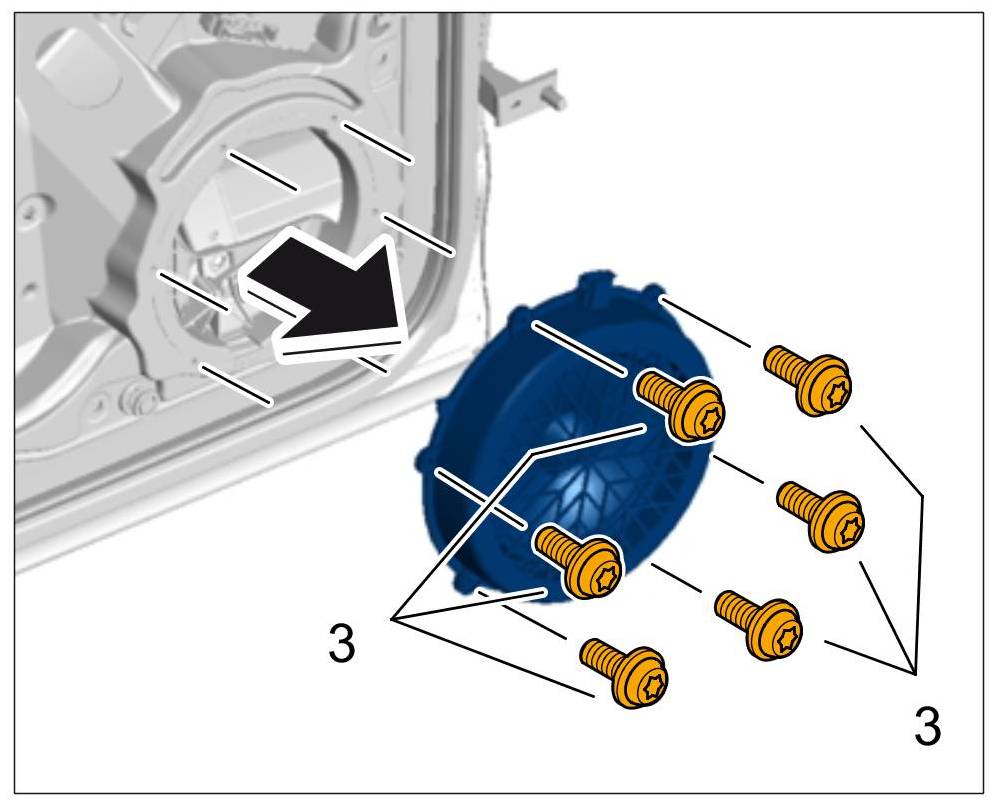 3

3