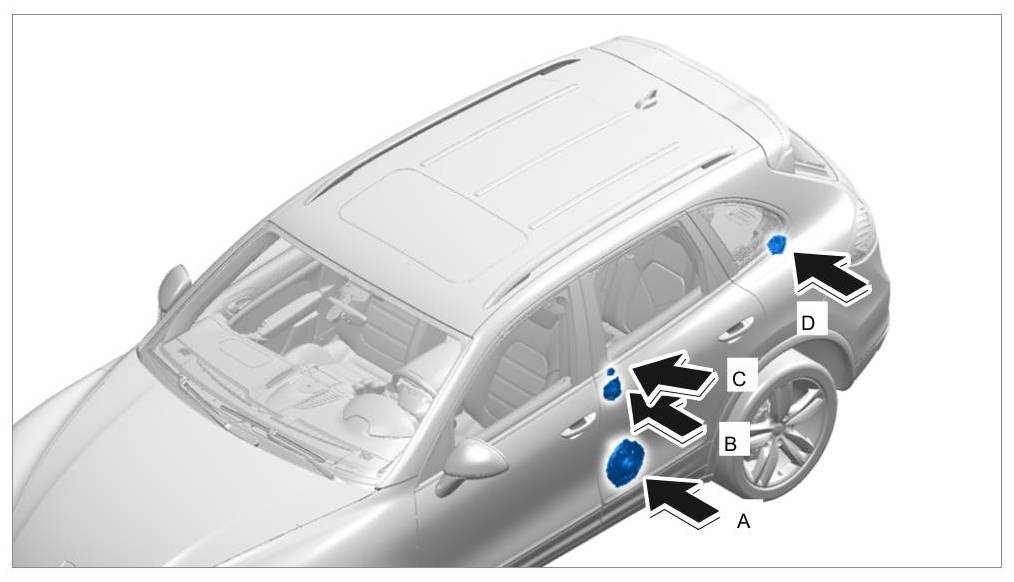 D
C
B
A