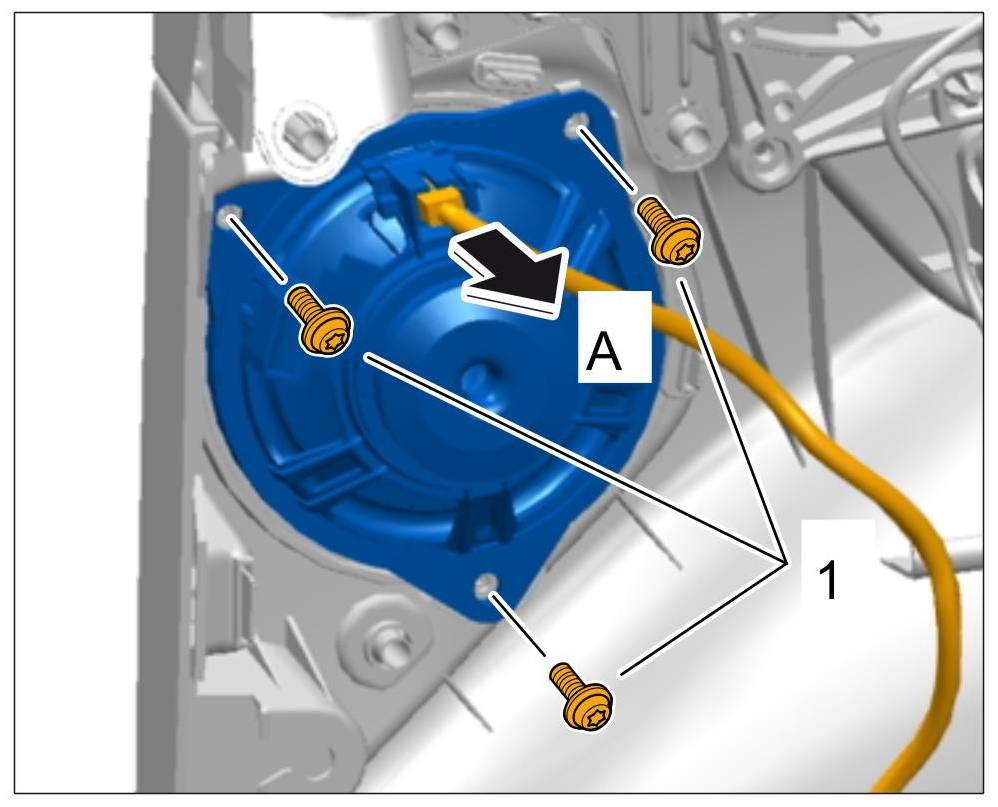 A

1