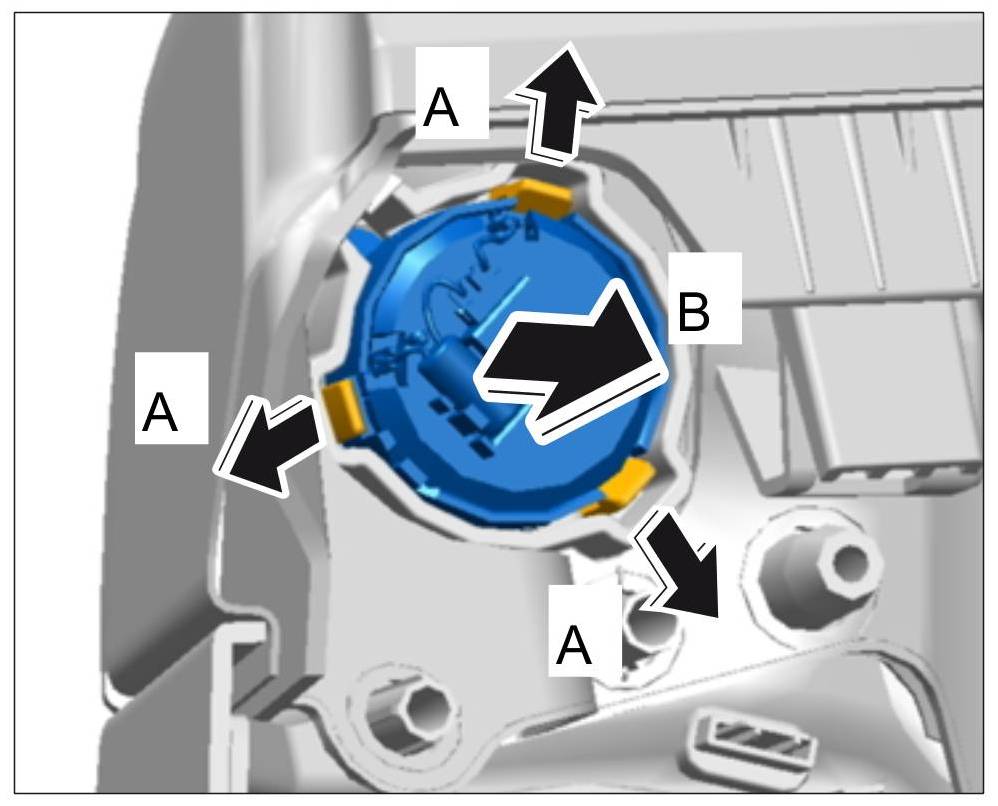 A
B
A
A