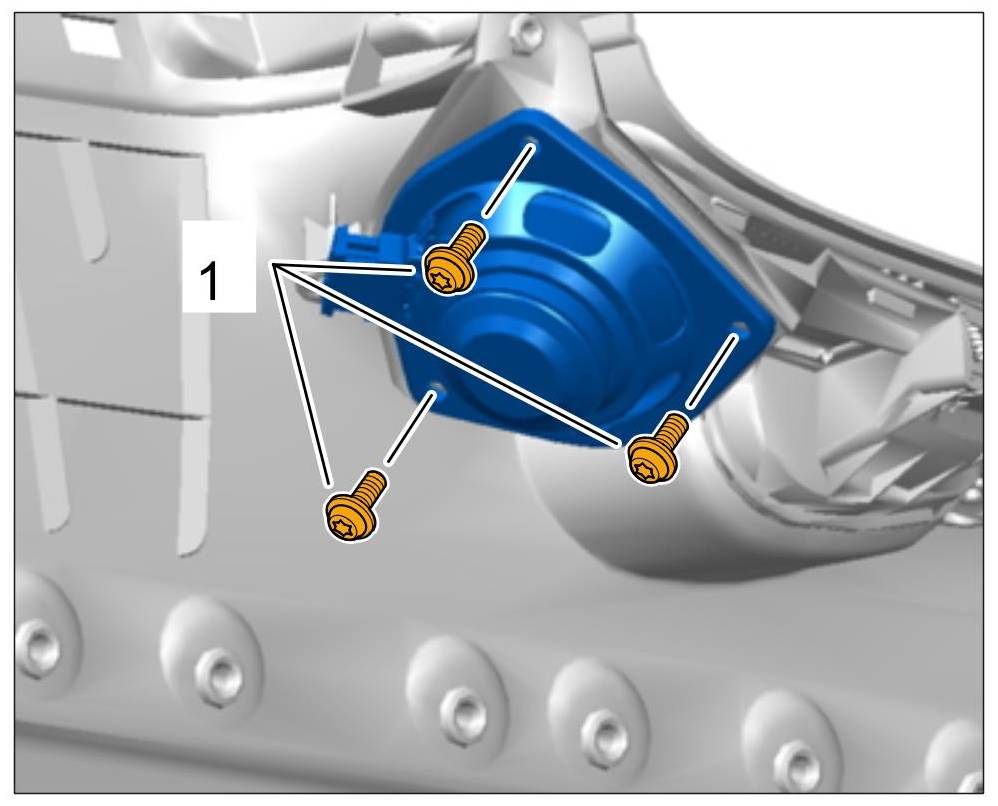 1