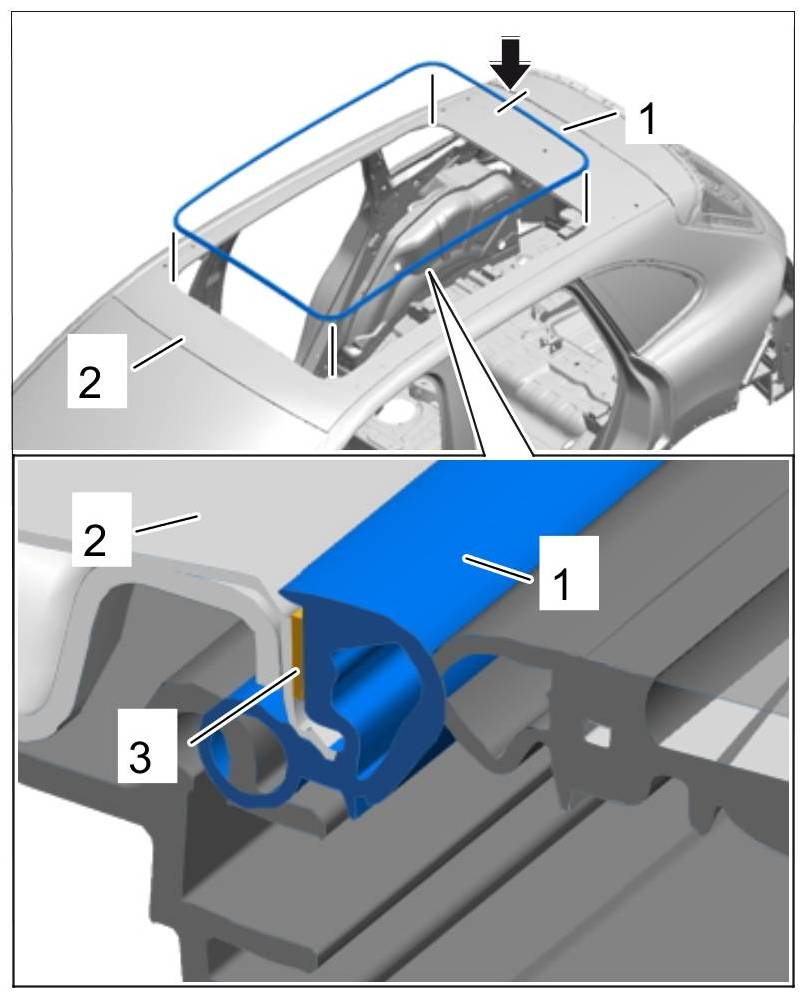 1
2
2
1
3