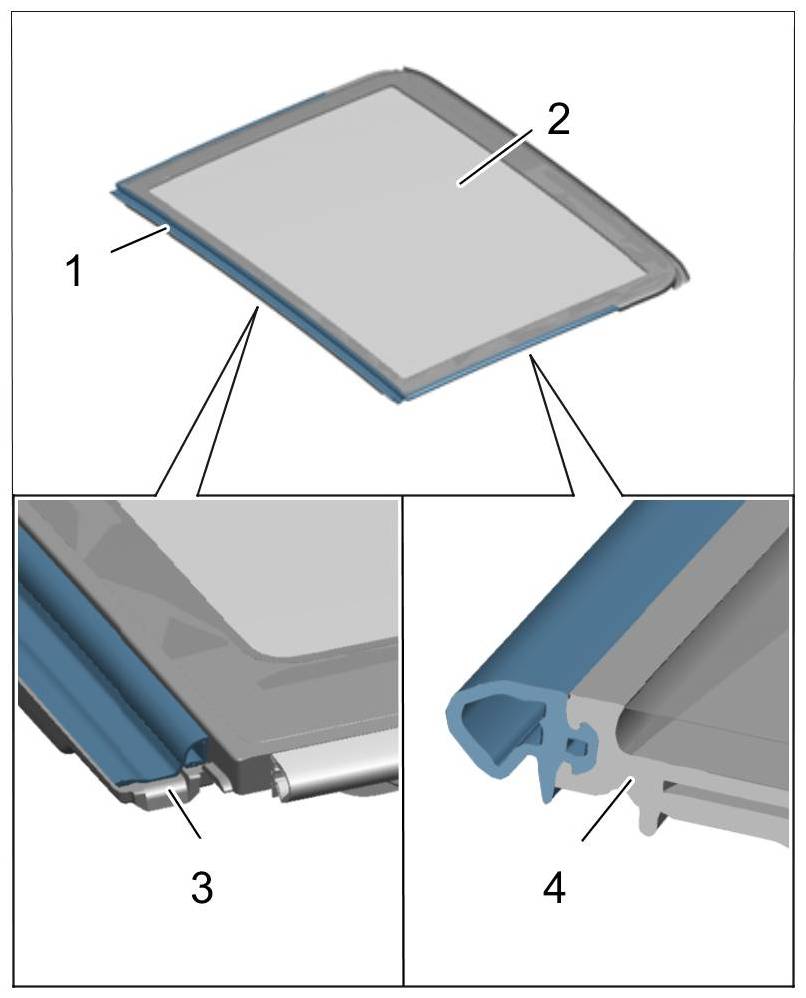 2
1
3
4