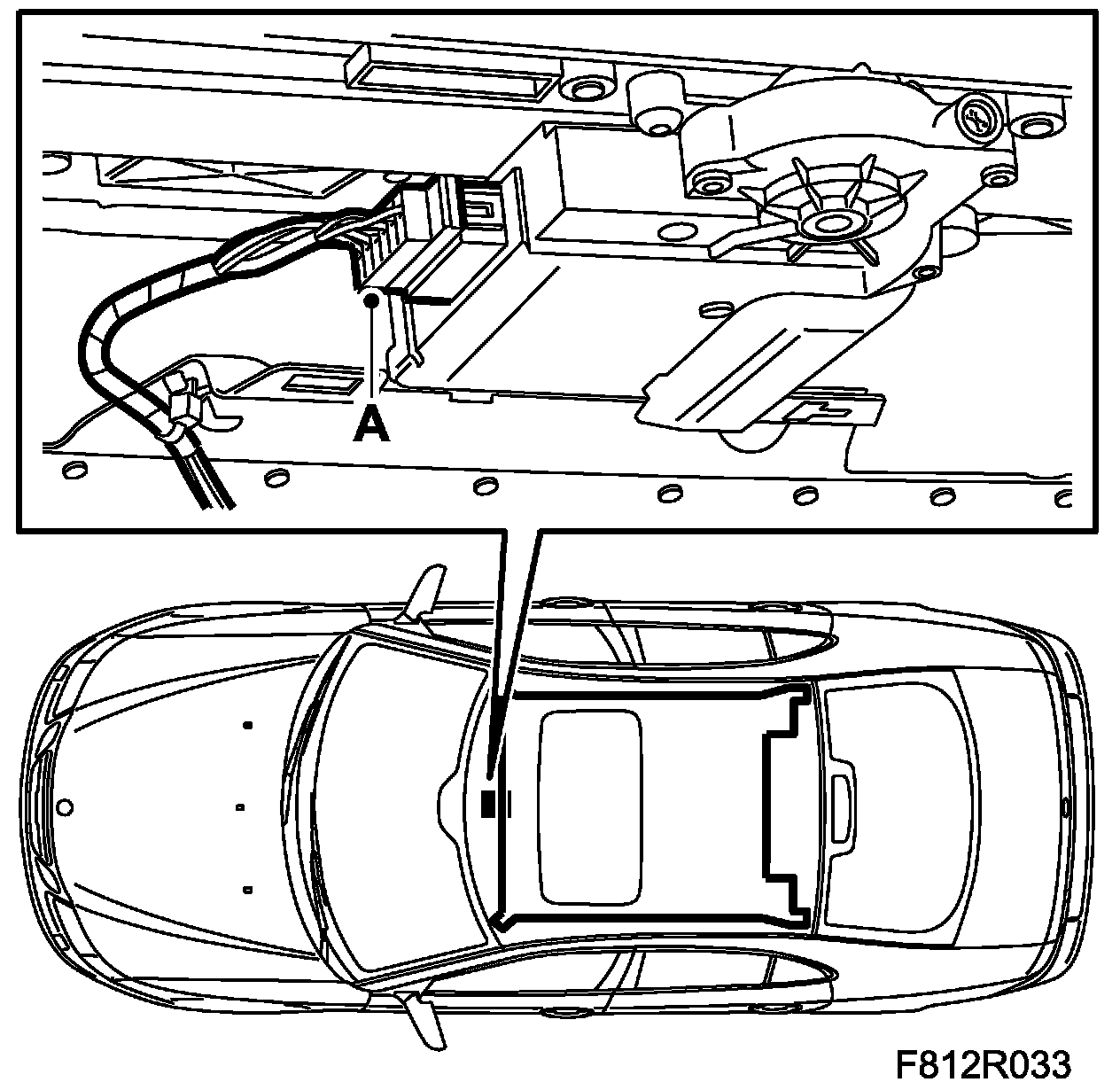 A

F812R033