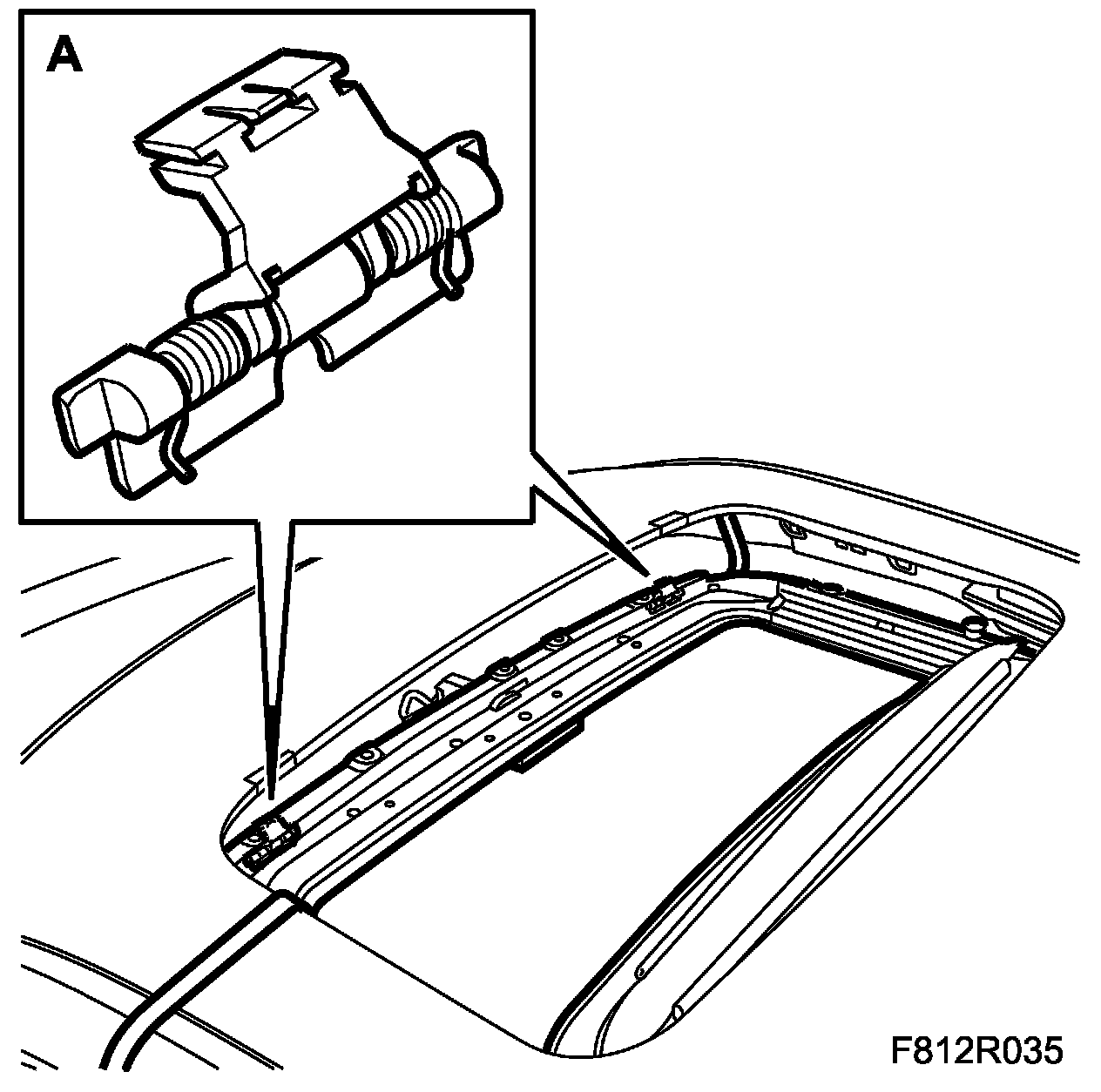 A

F812R035