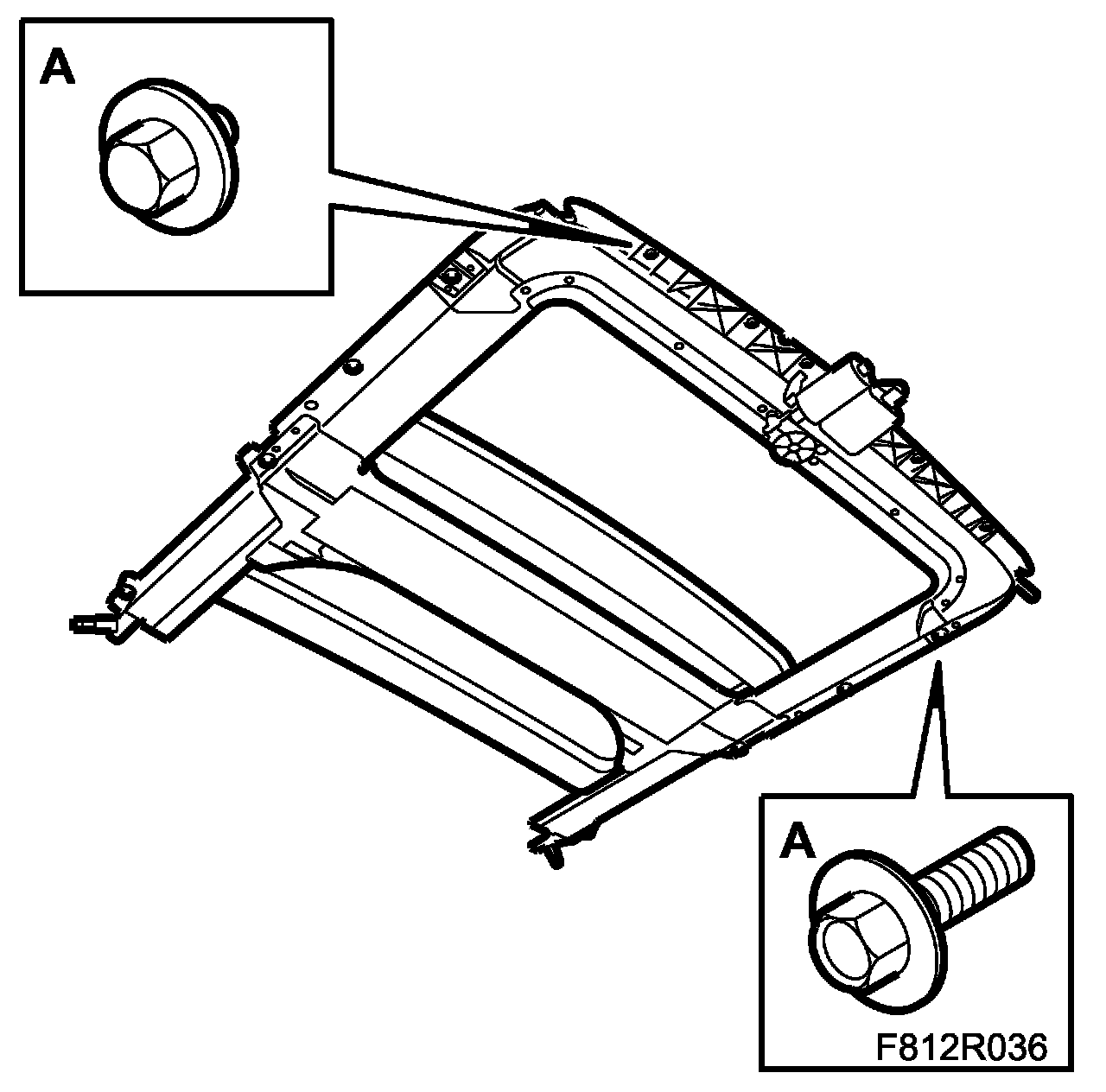 A

A

F812R036