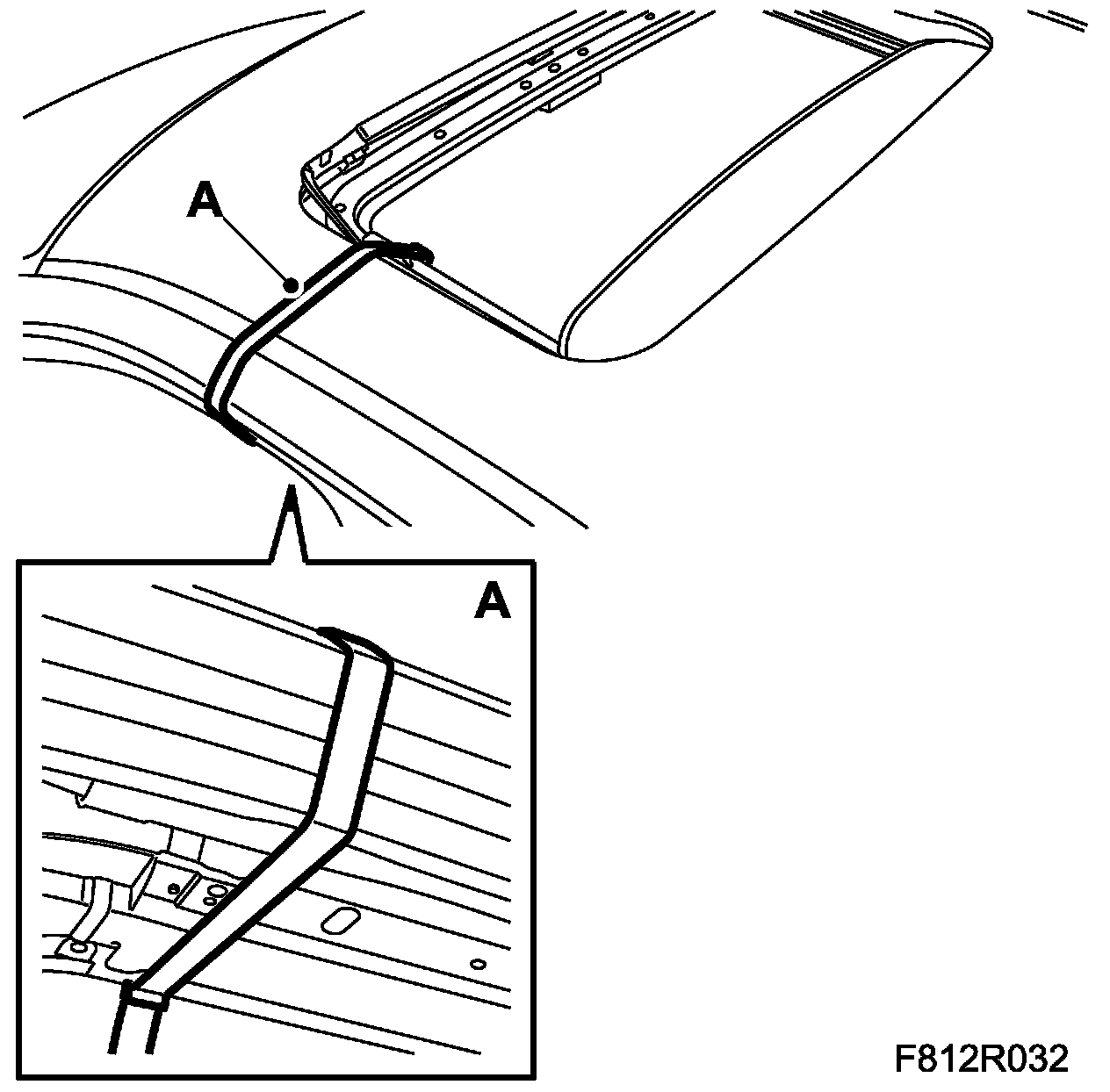 A

A

F812R032