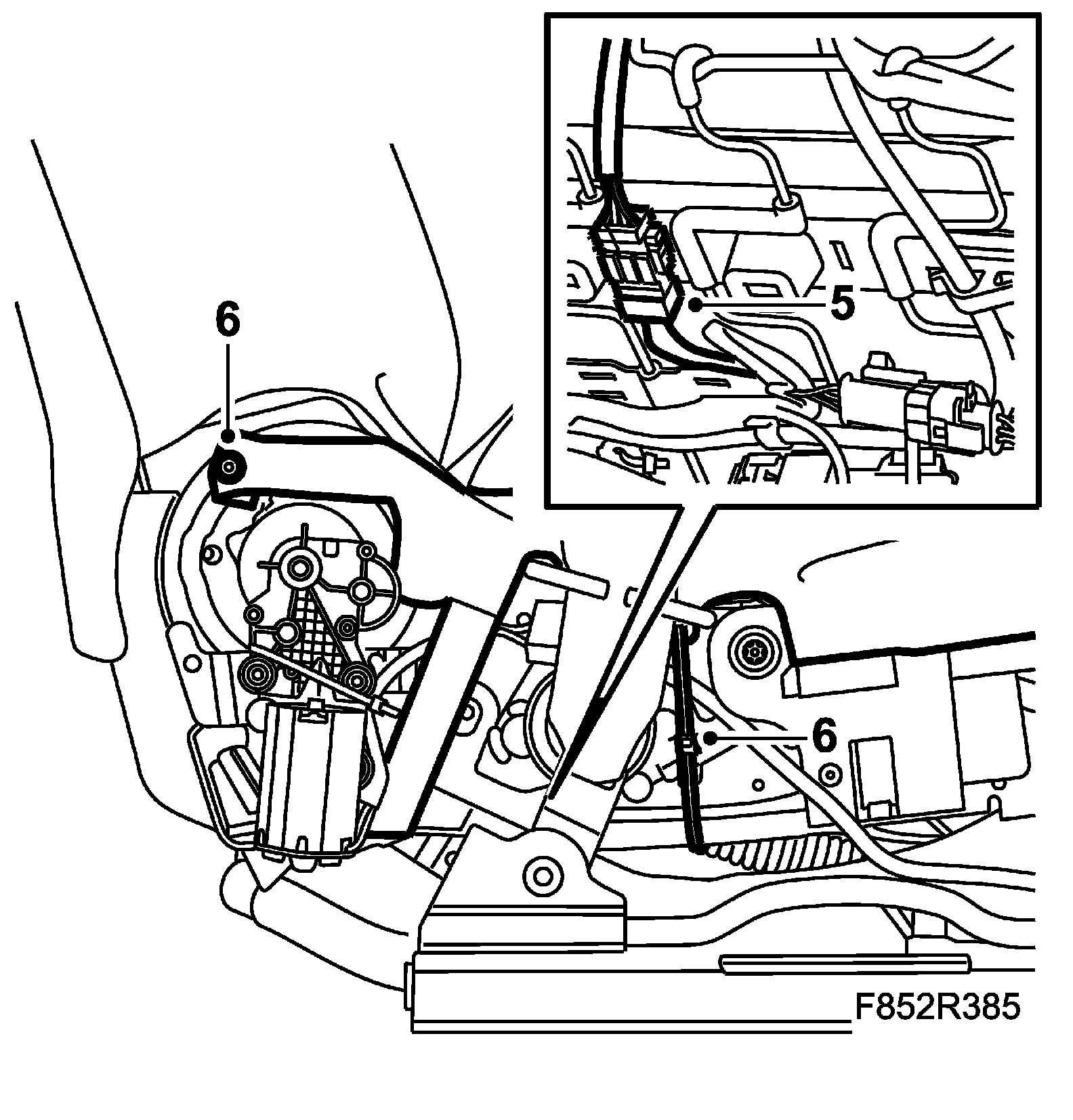 6

5

6

F852R385