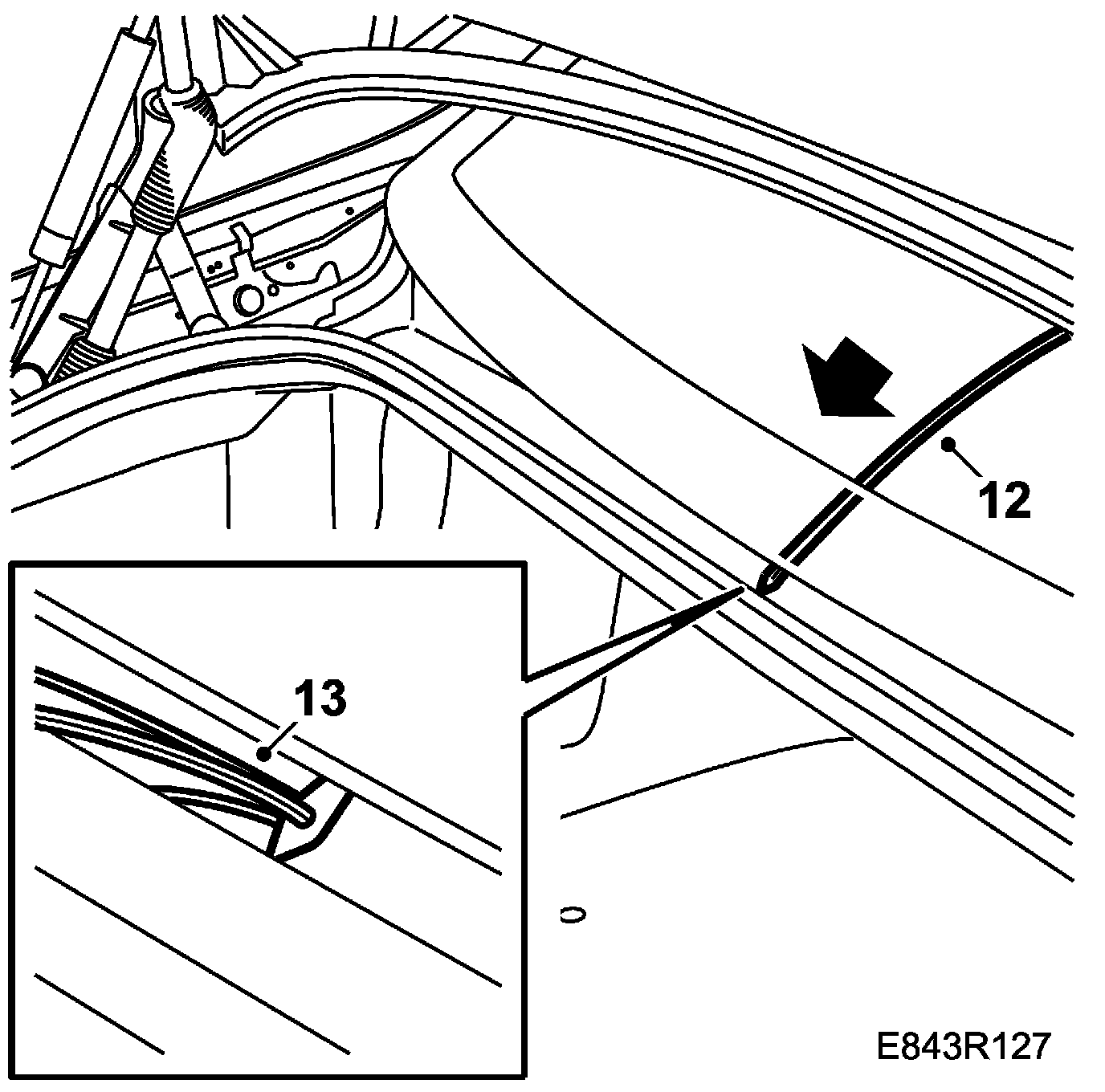 12

13

E843R127