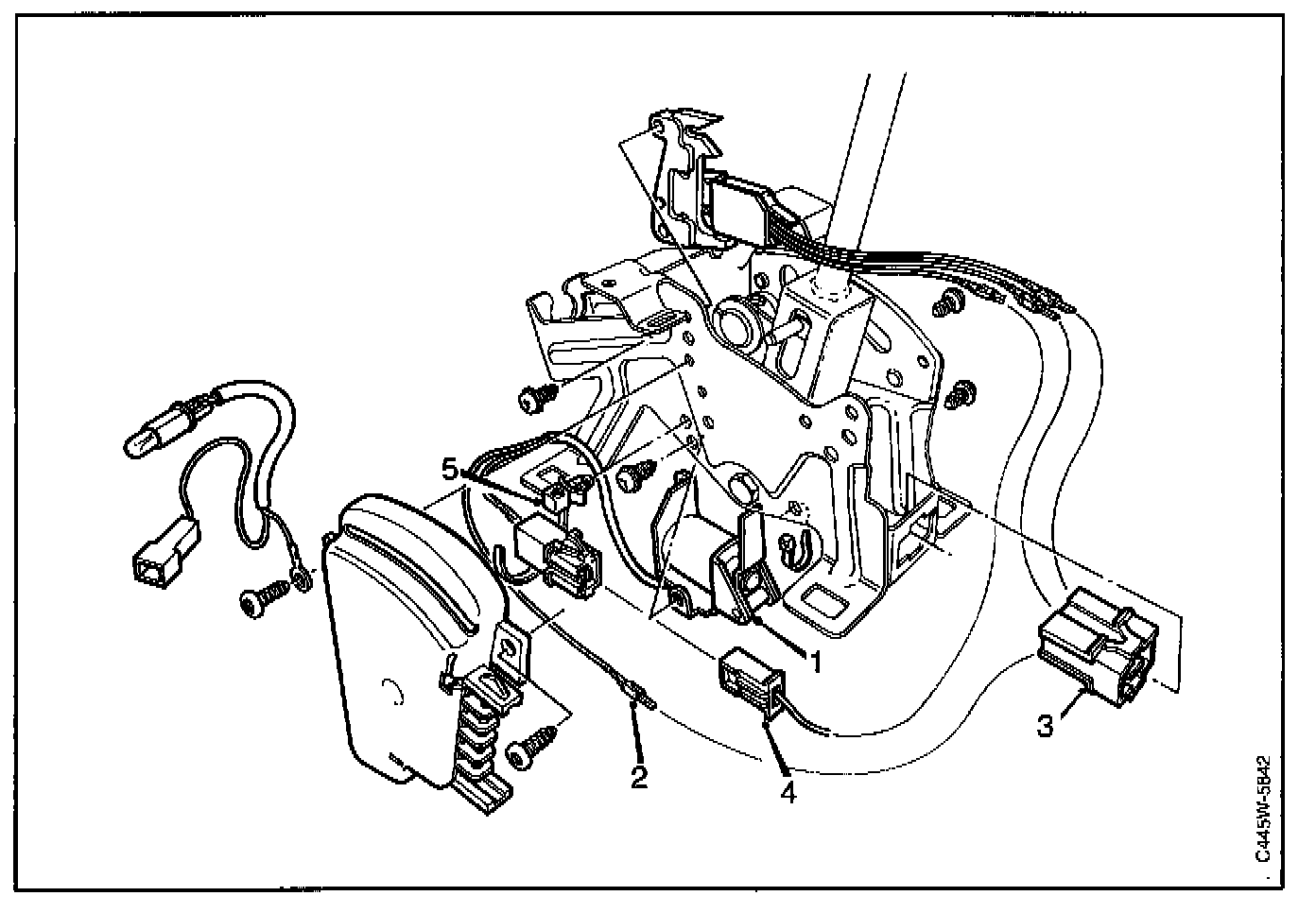 5
1
2
4
3
C445W-5842