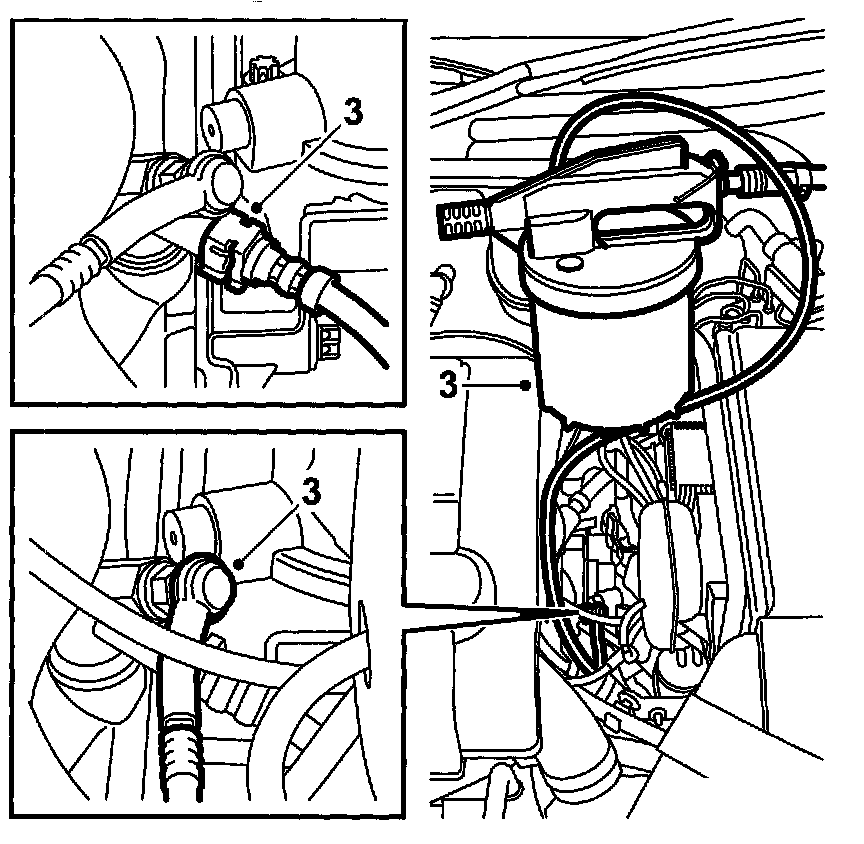 3

3

3