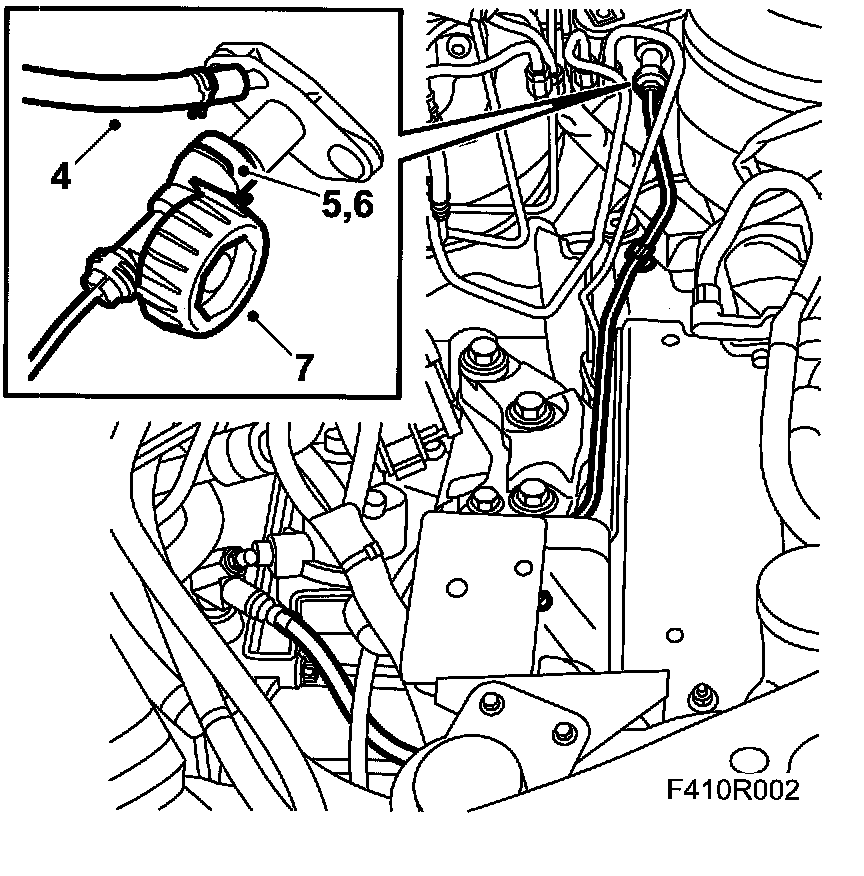 4

5,6

7

F410R002