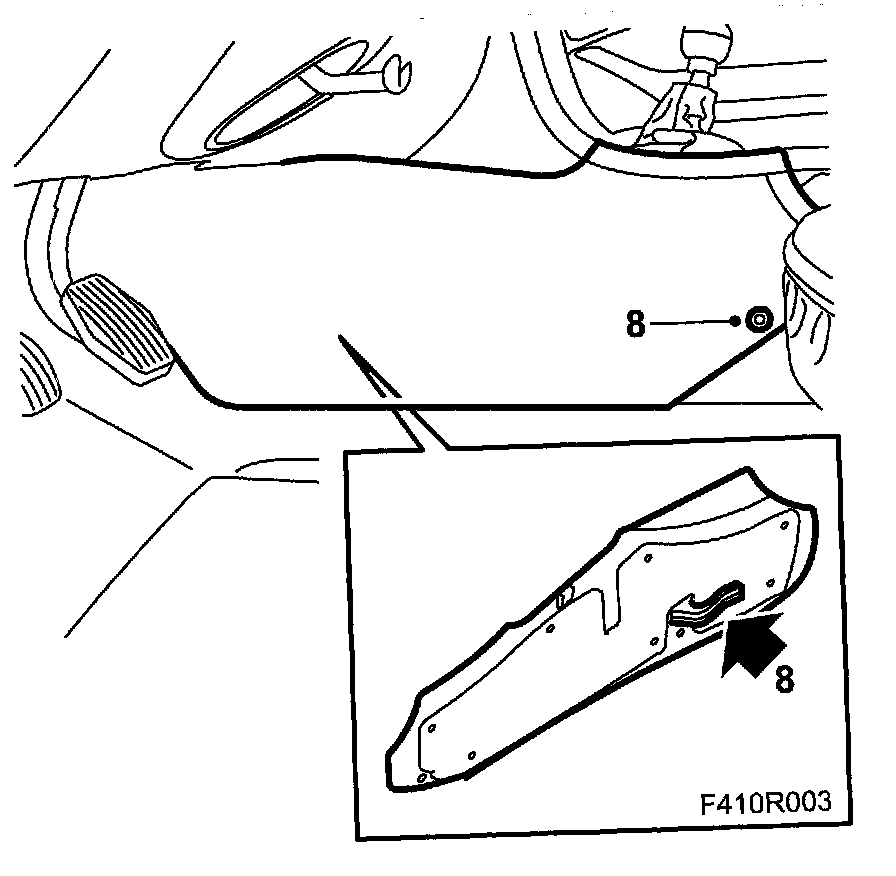 8
8
F410R003