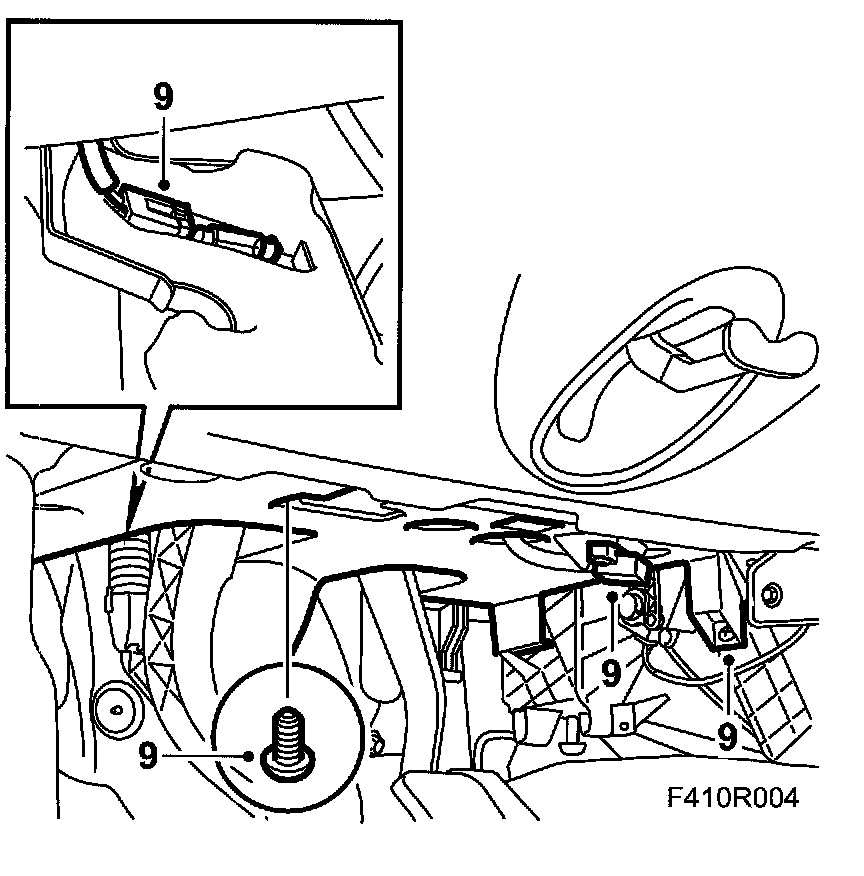 9

9

9

9

F410R004