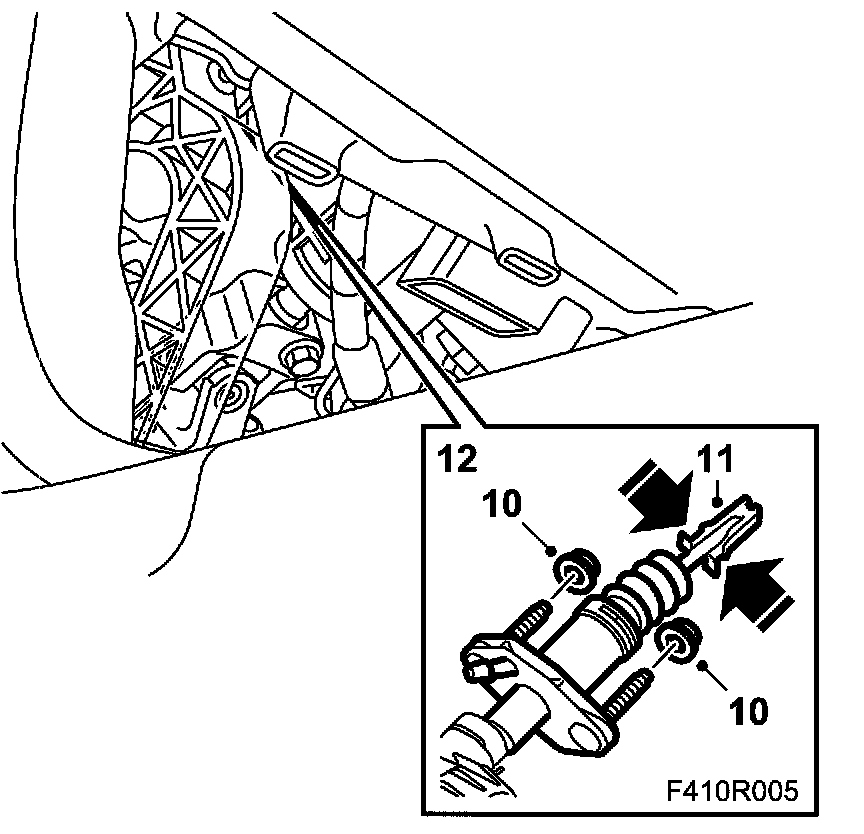 12
11
10
10
F410R005