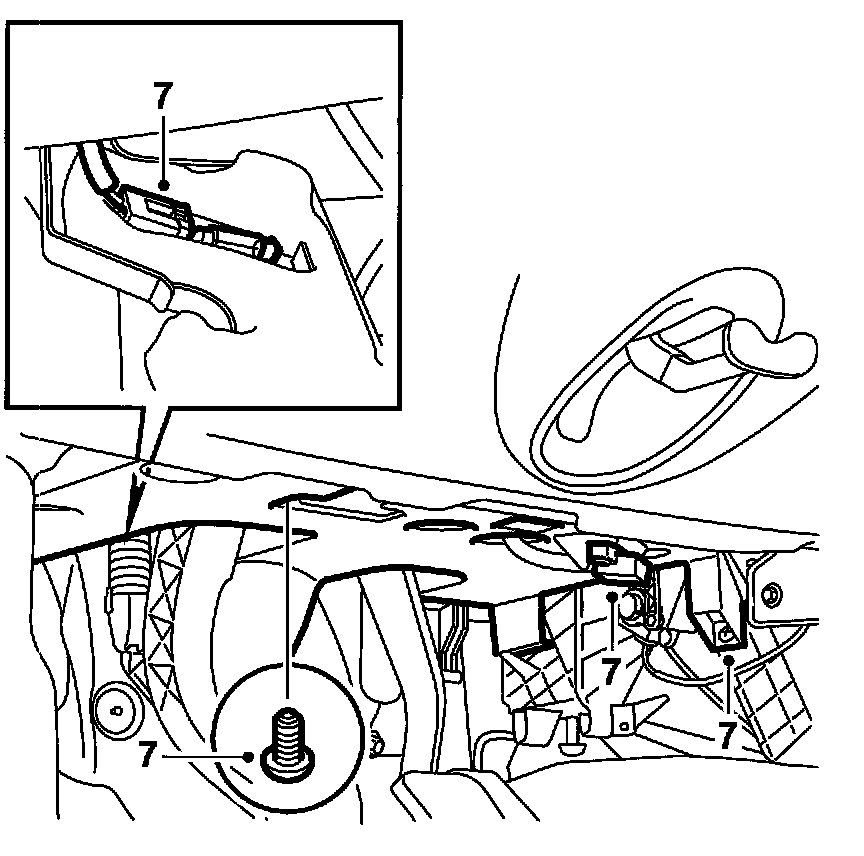 7
7
7
7