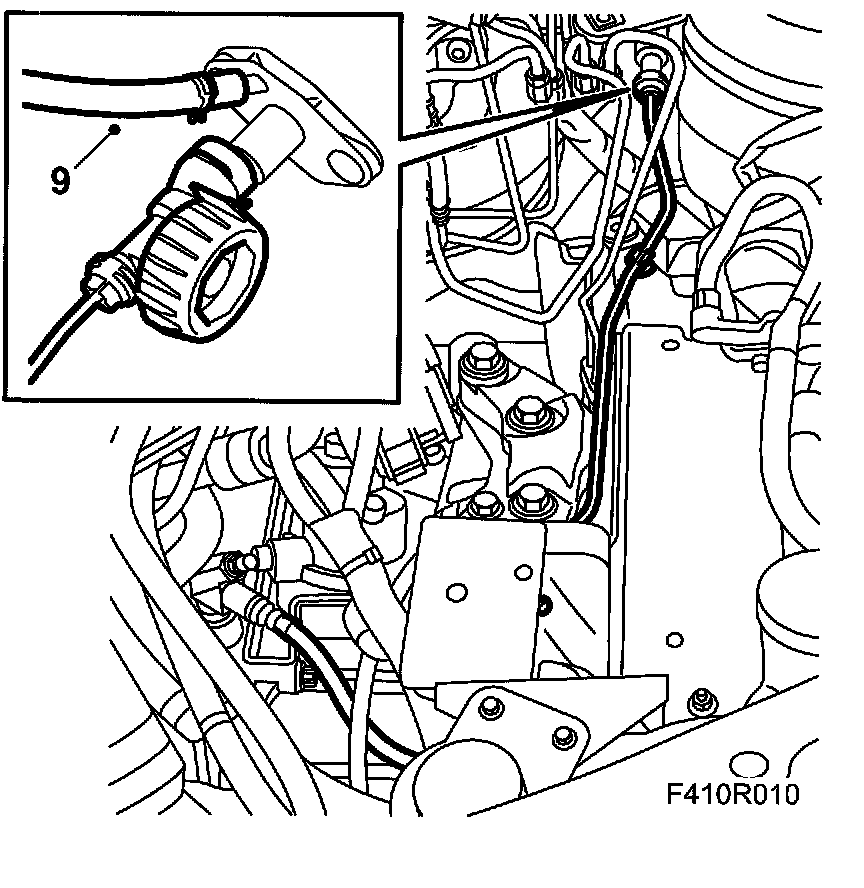 9

F410R010