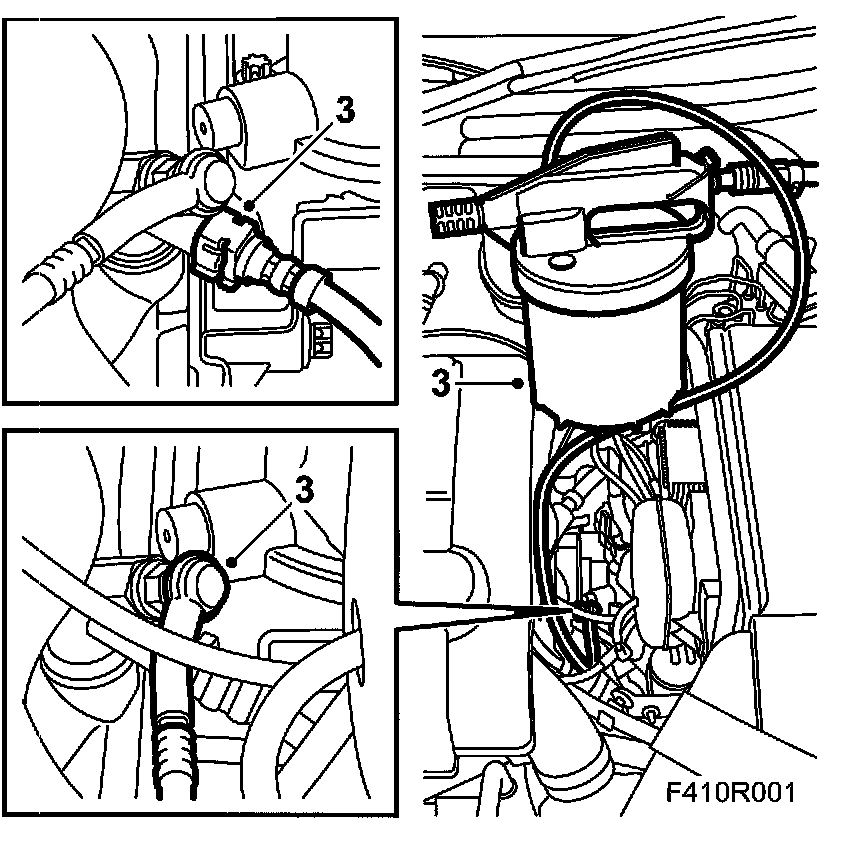 3

3

3

F410R001