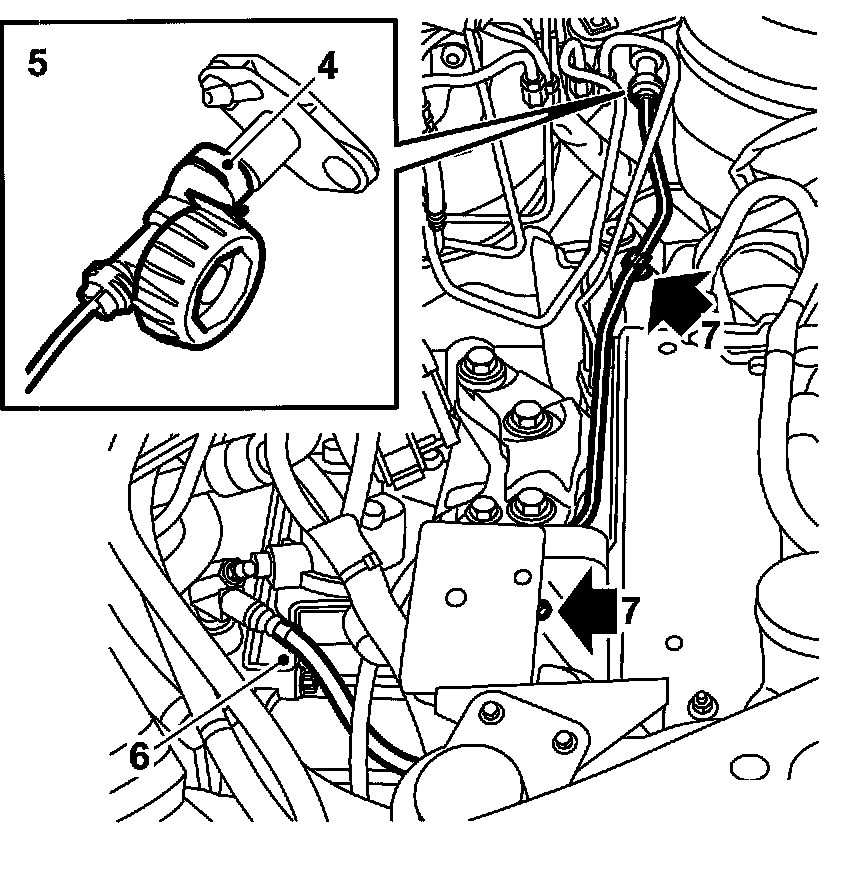 5
4
7
7
6