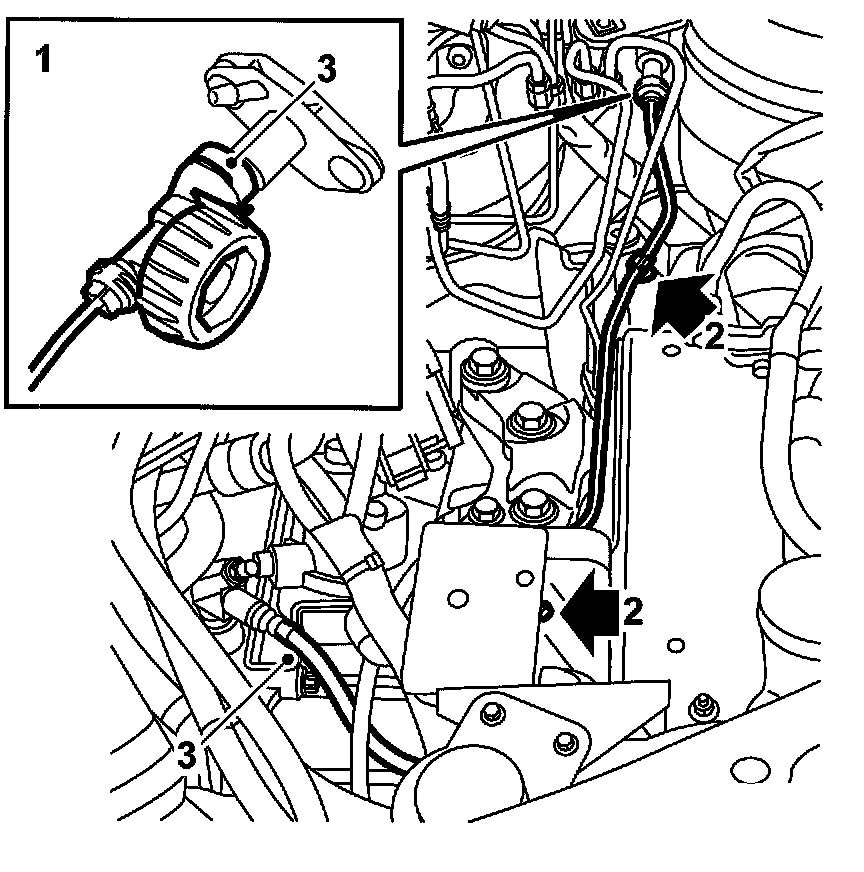 1
3
2
2
3