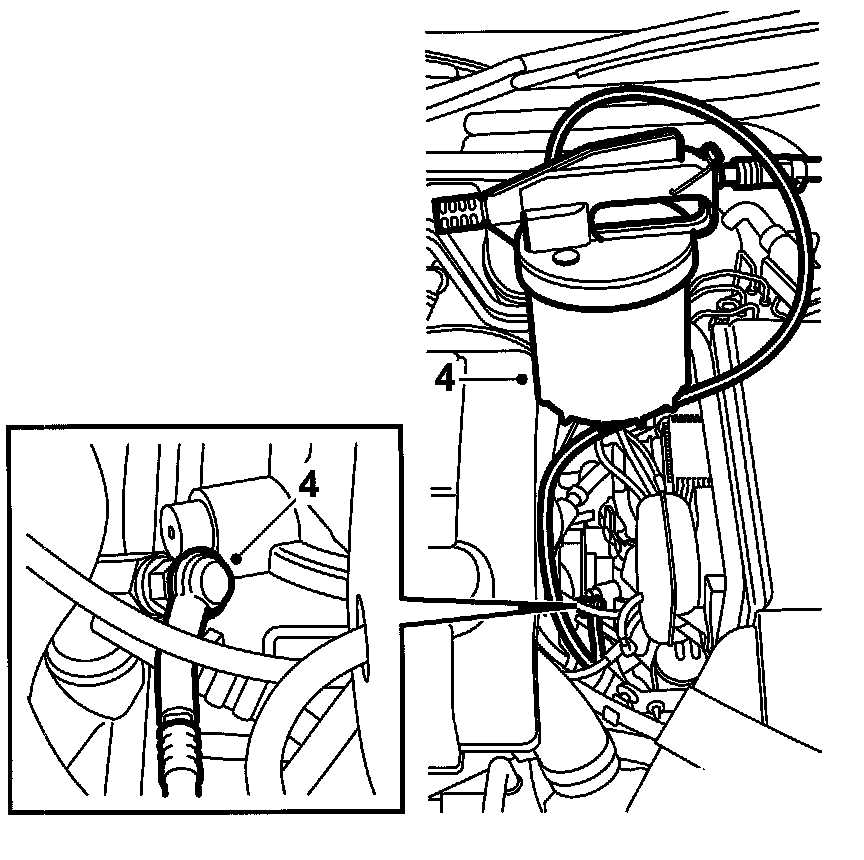 4

4