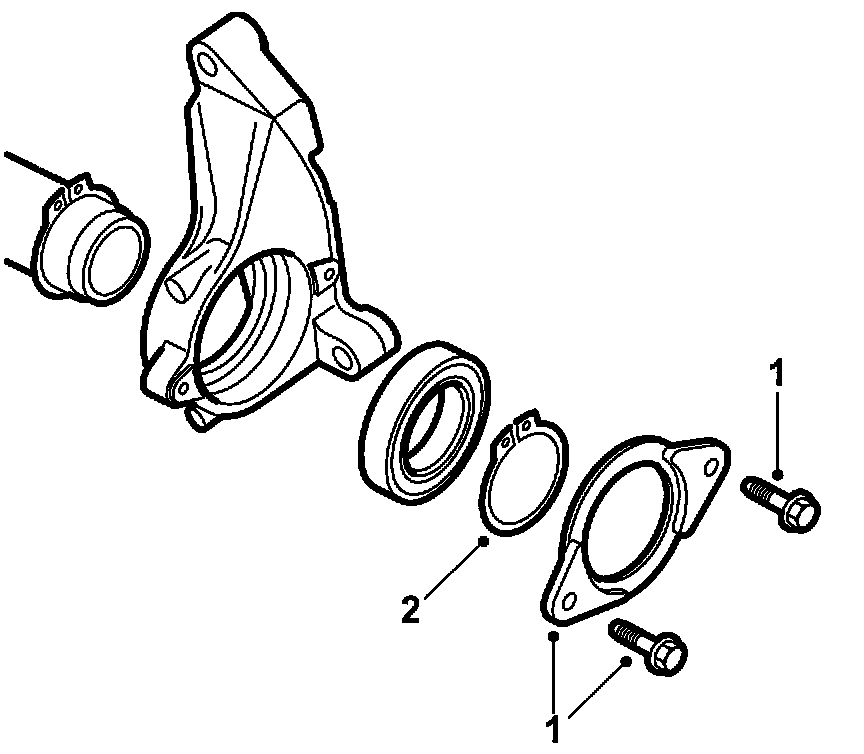 1
2
1