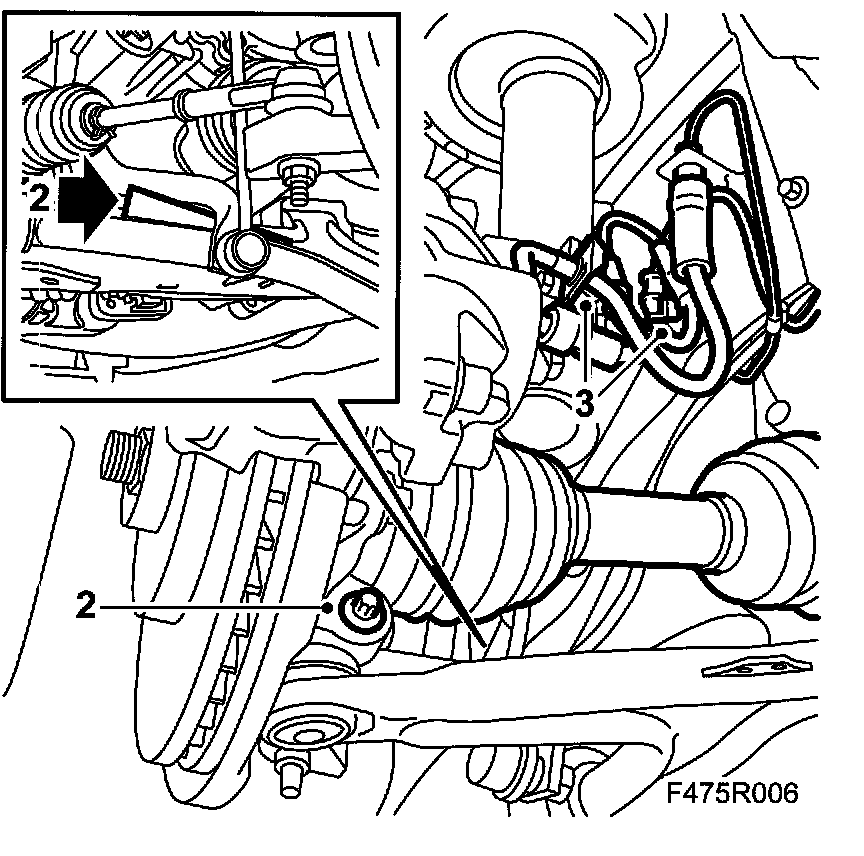 2
3
2
F475R006