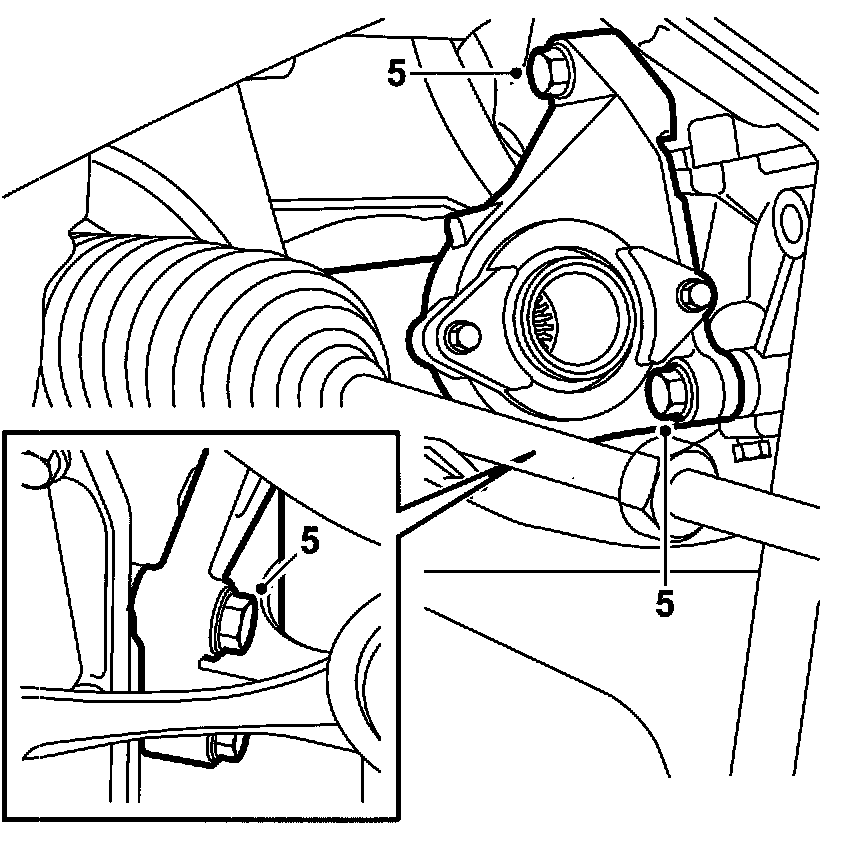 5

5

5