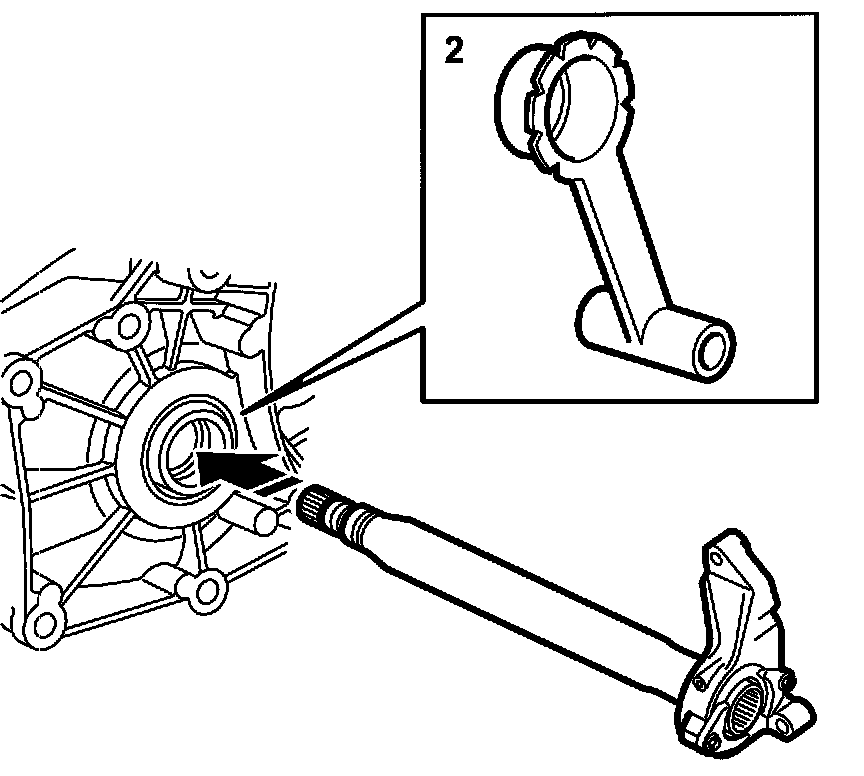 2