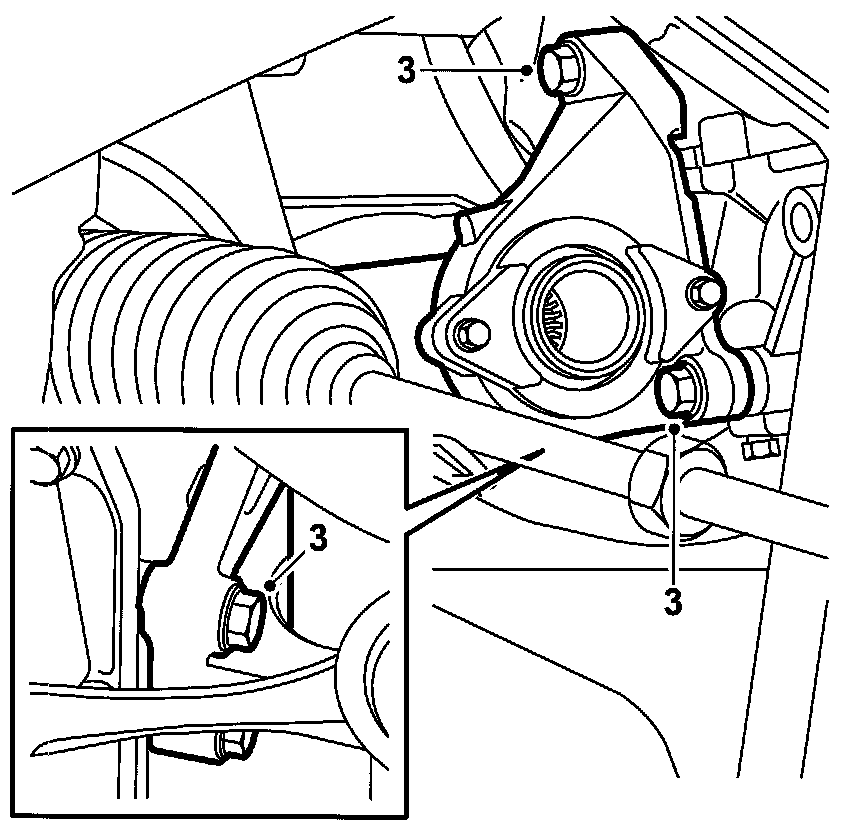 3
3
3