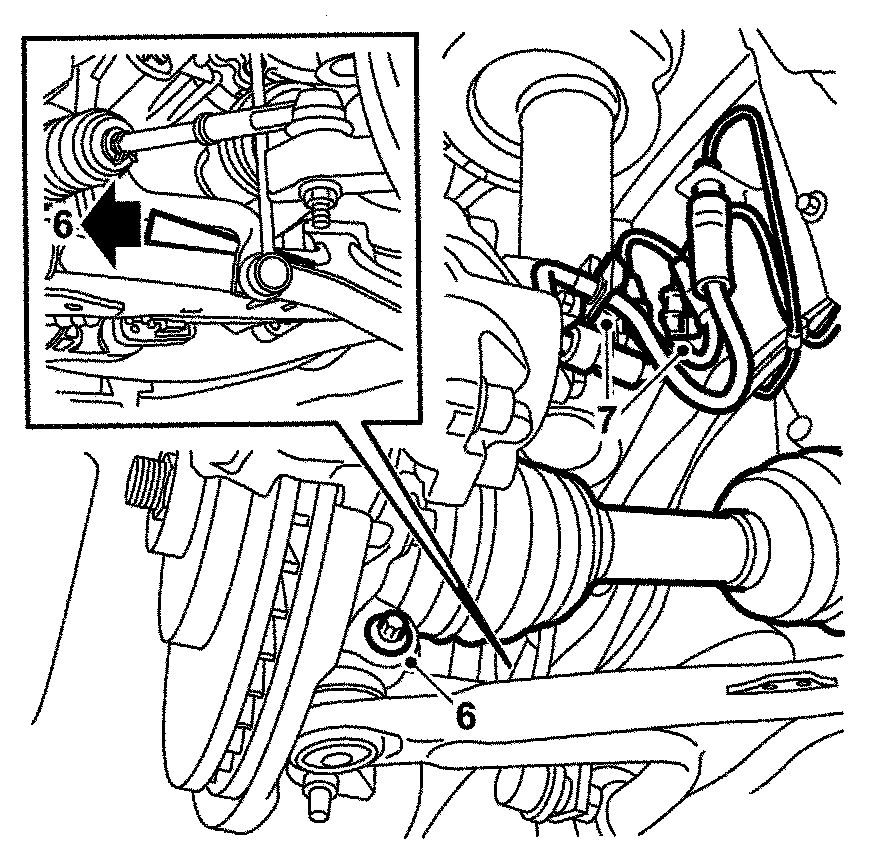 6
7
6