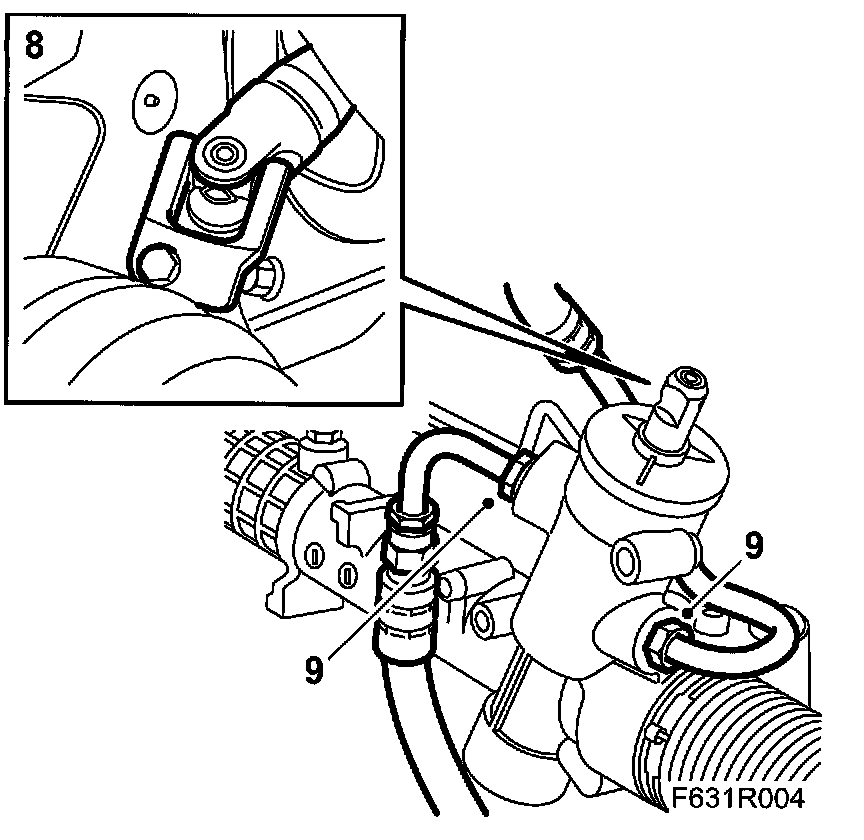 8

9

9

F631R004