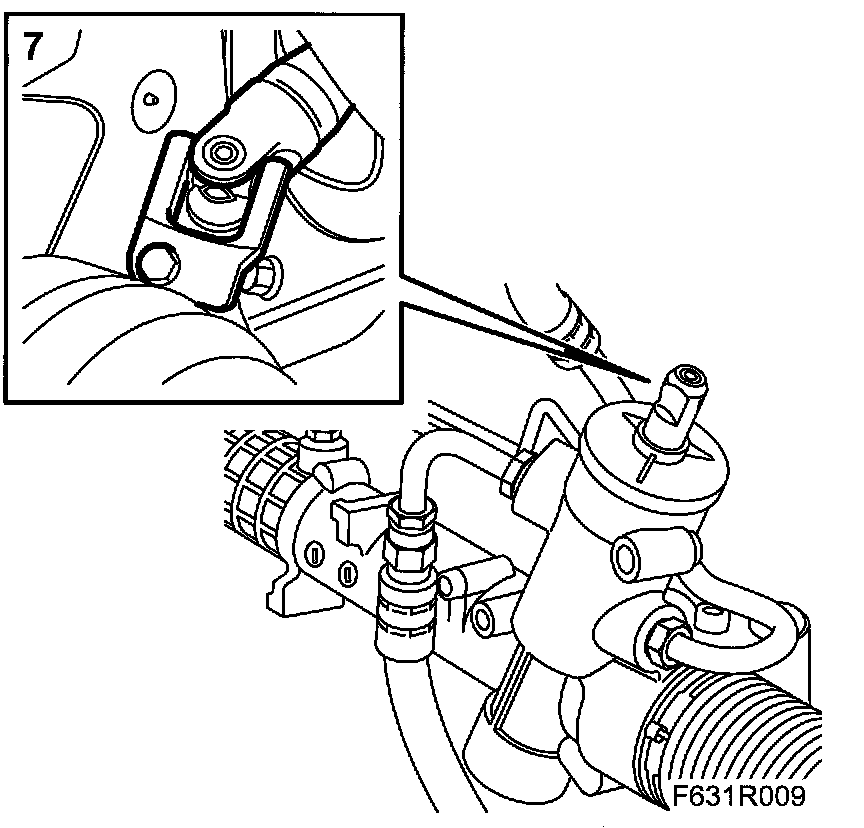 7

F631R009