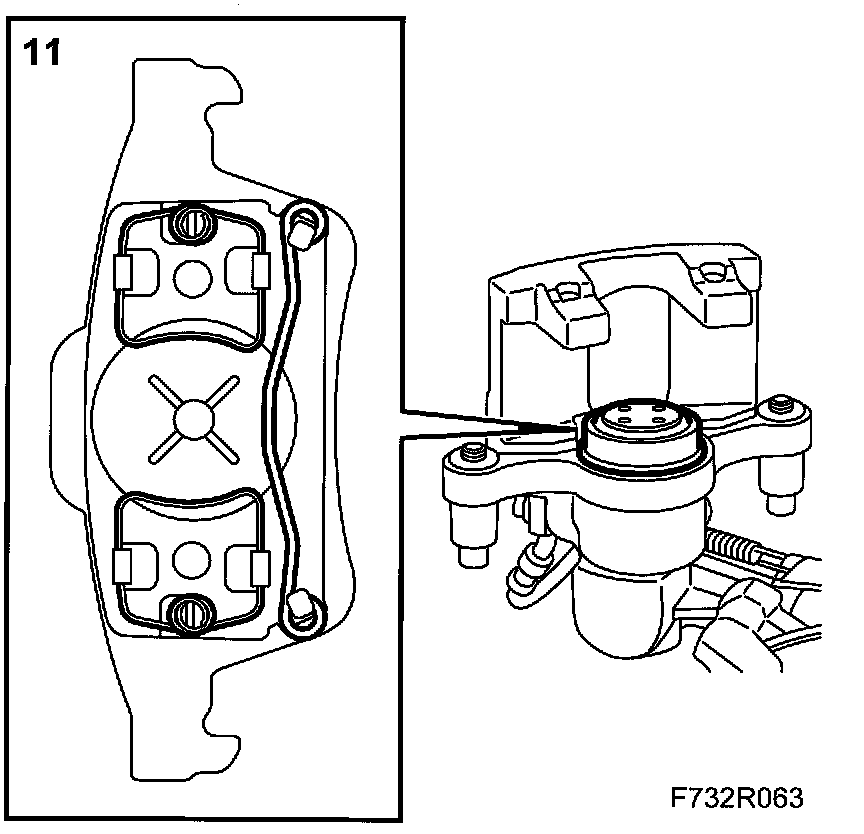 11

F732R063